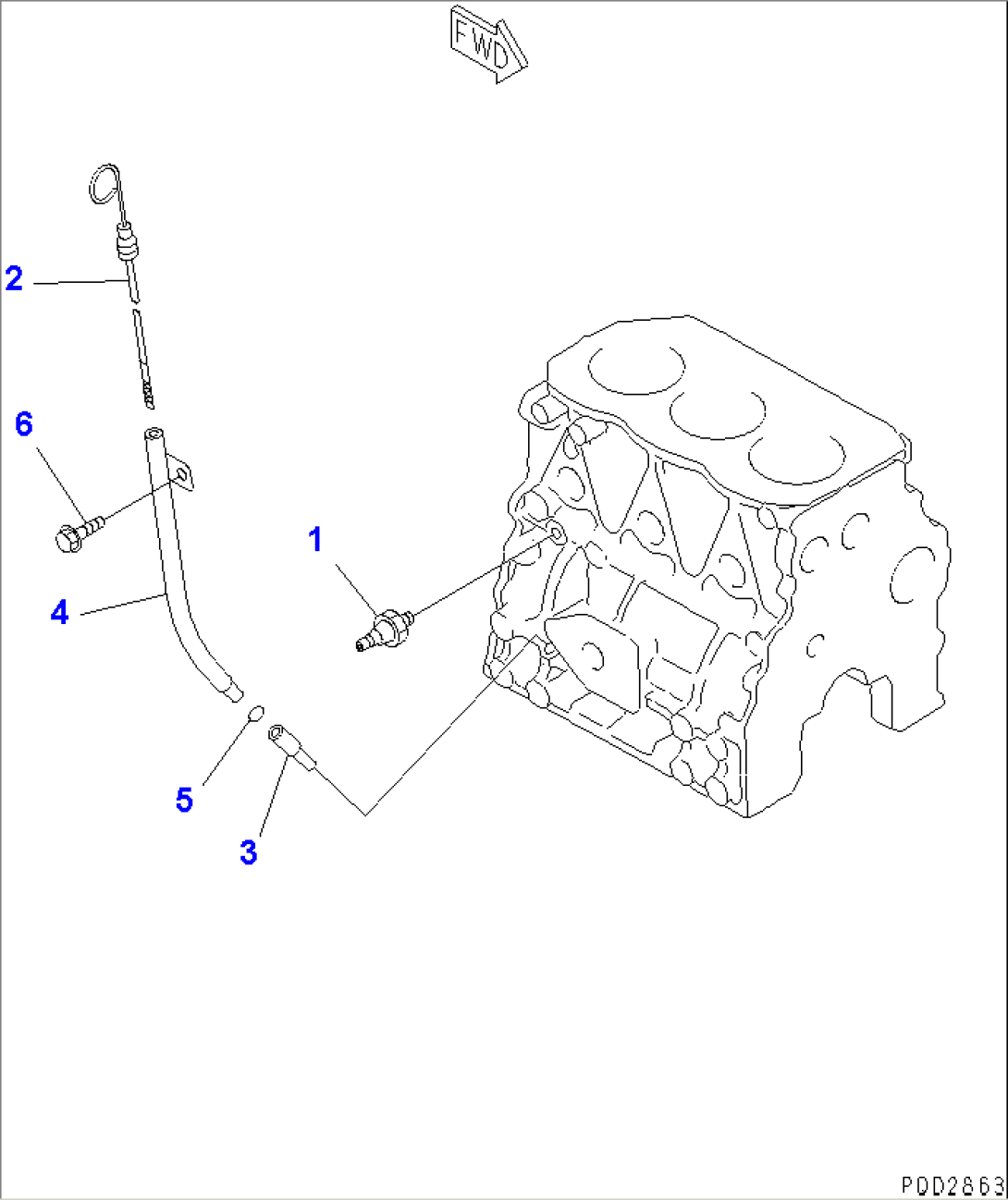 FWD

2

6

1

4

5

3

P0D2863