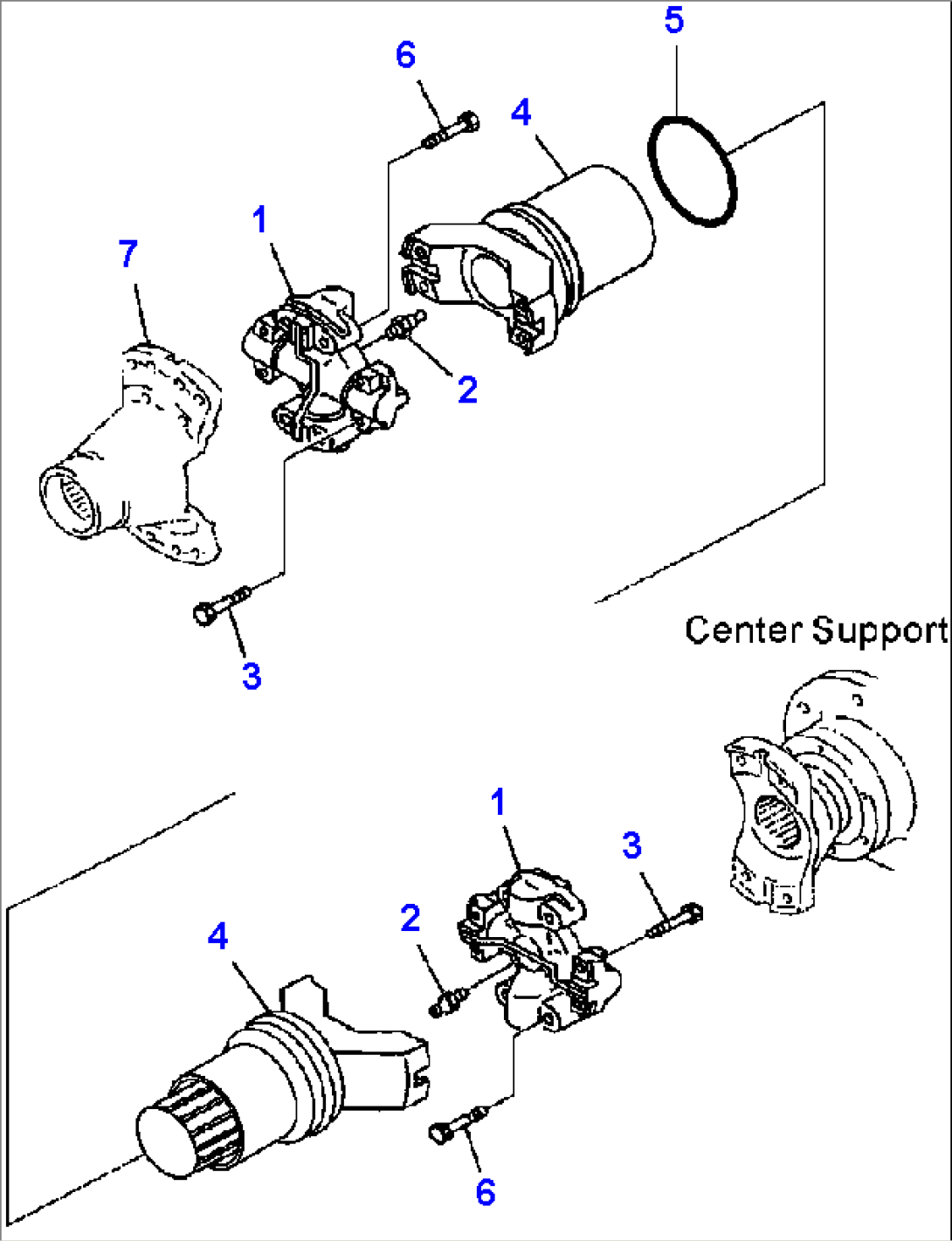 5
6
4
1
7
2
3
Center Support
1
3
2
4
6