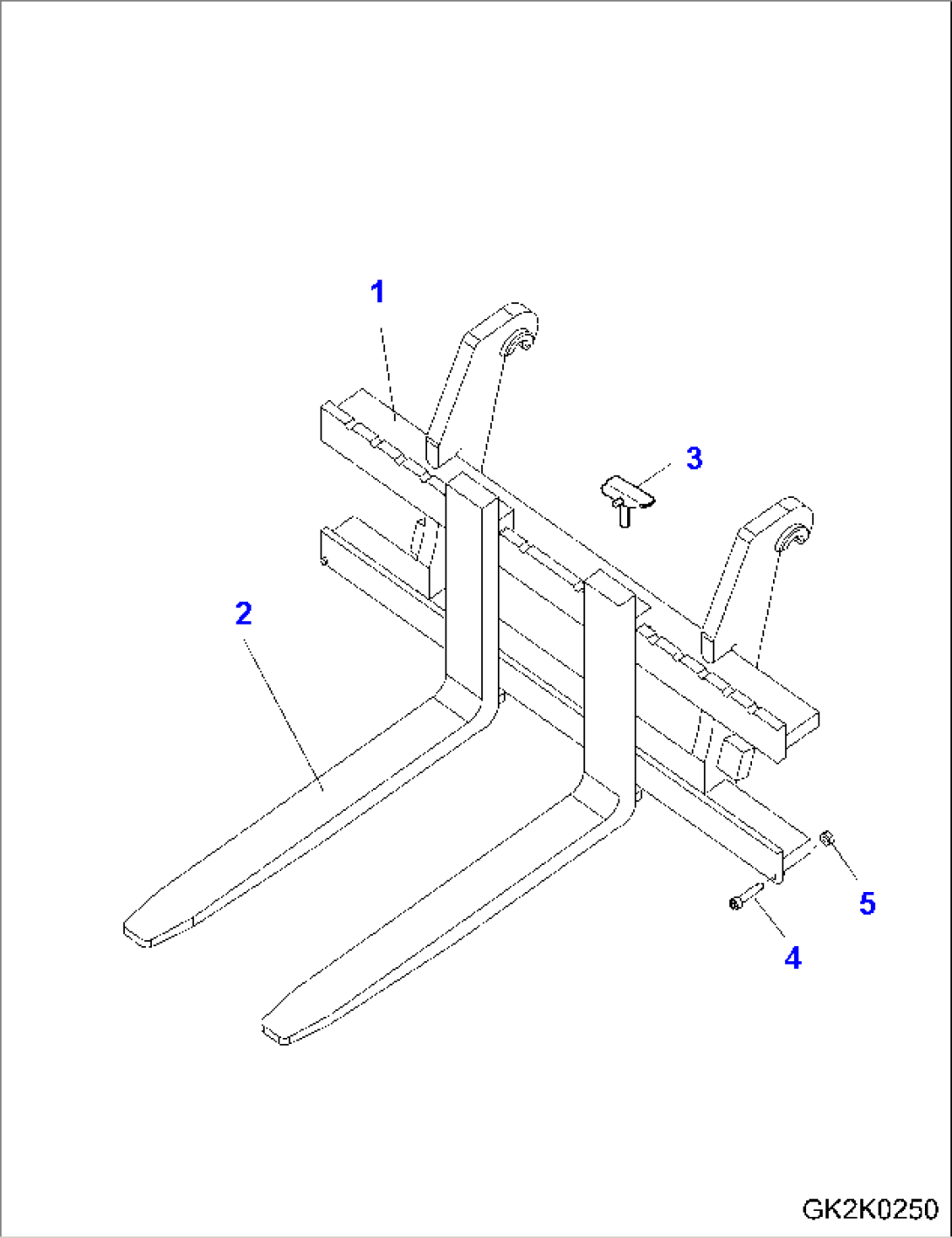 1
3
2
5
4
GK2K0250