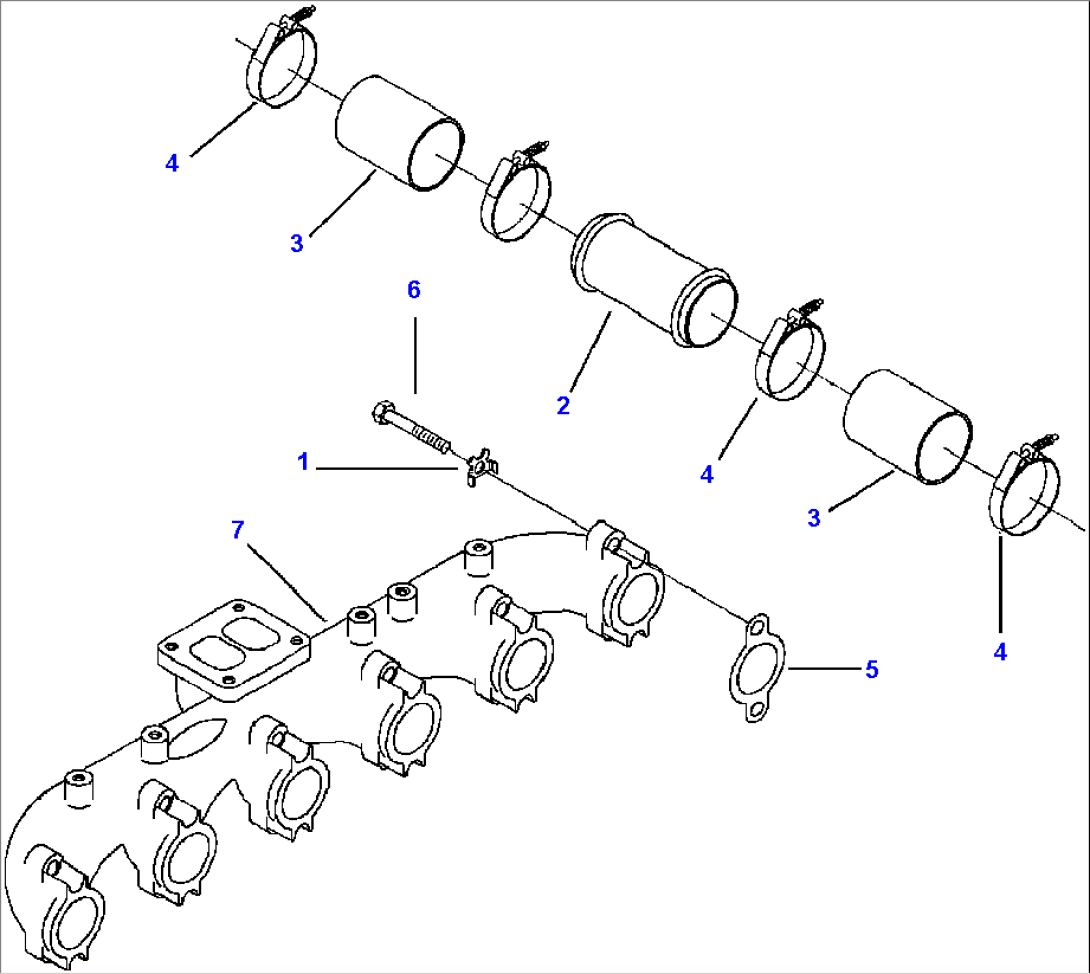 4
3
6
2
1
4
3
7
5
4