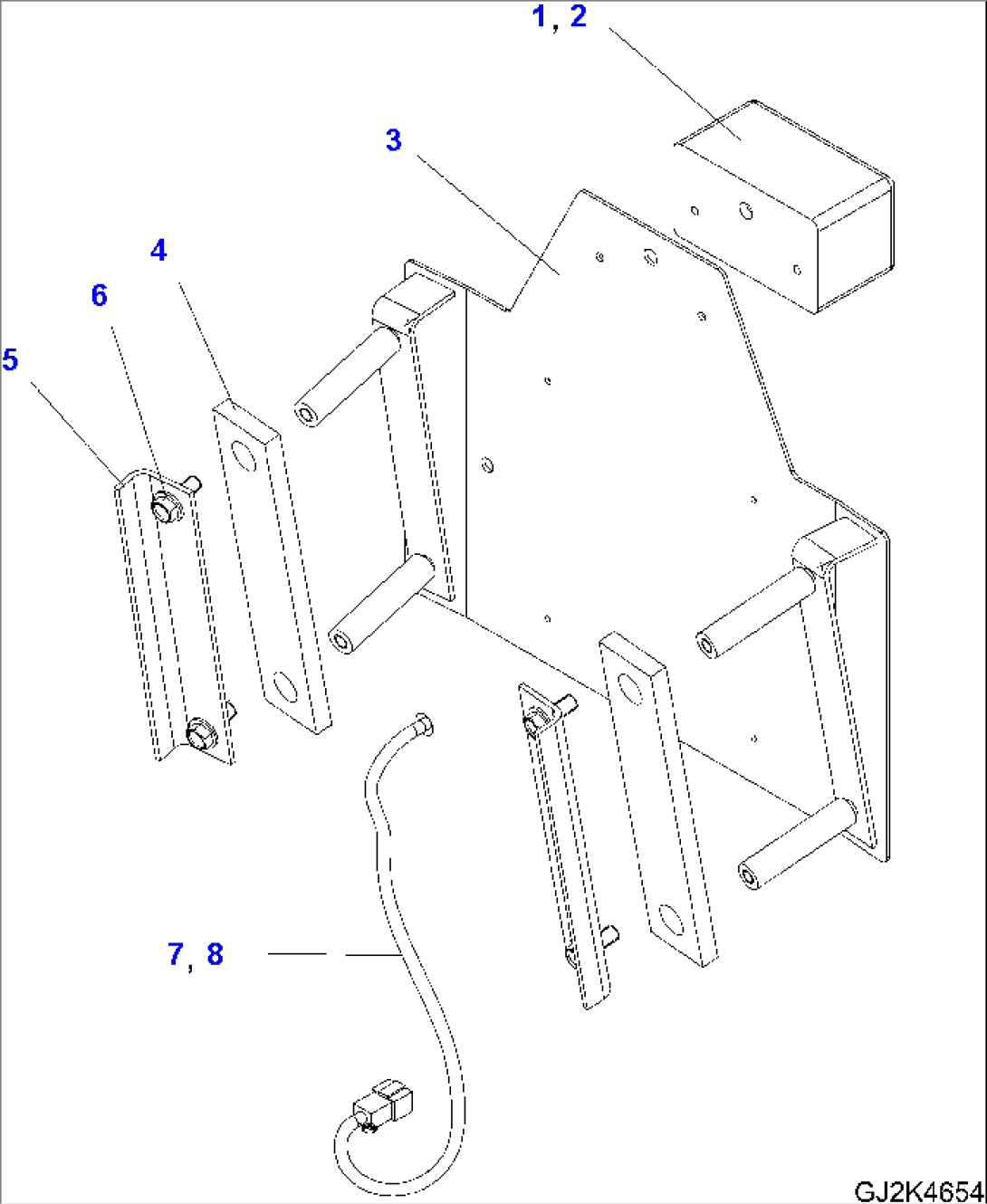 1, 2
3
4
6
5
7, 8
GJ2K4654