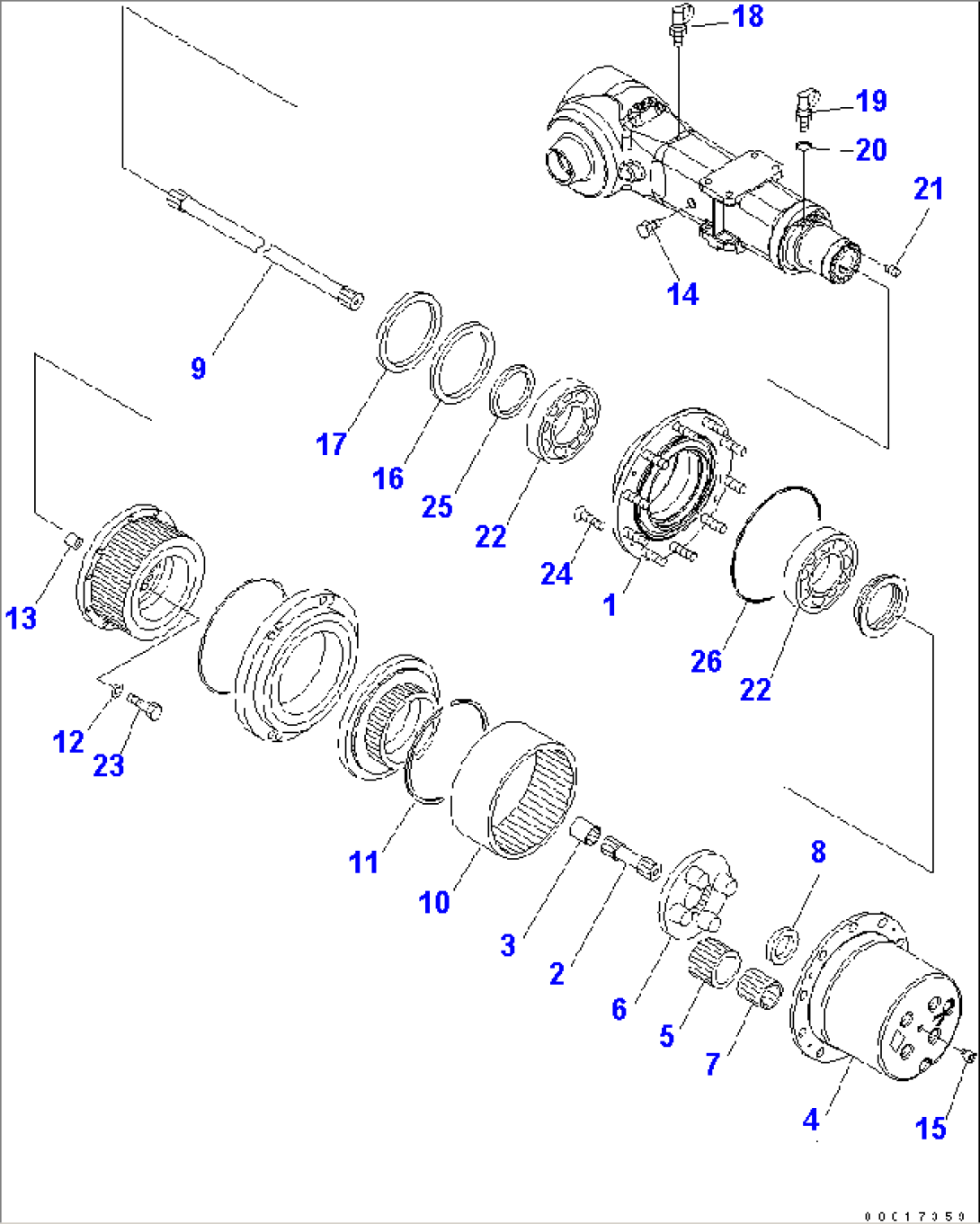 18
19
20
21
14
9
17
16
25
22
24
1
26
22
13
12
23
11
10
3
2
6
5
7
8
4
15
00C17359