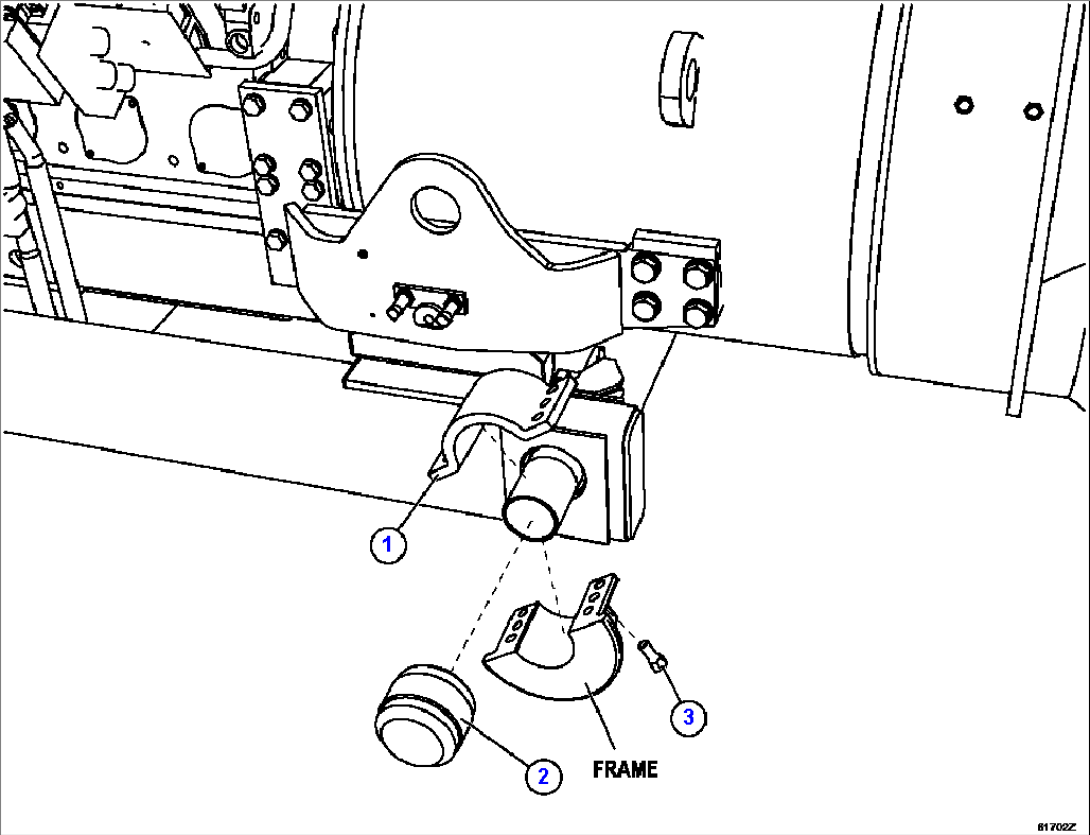 1
2
3
FRAME
61702Z