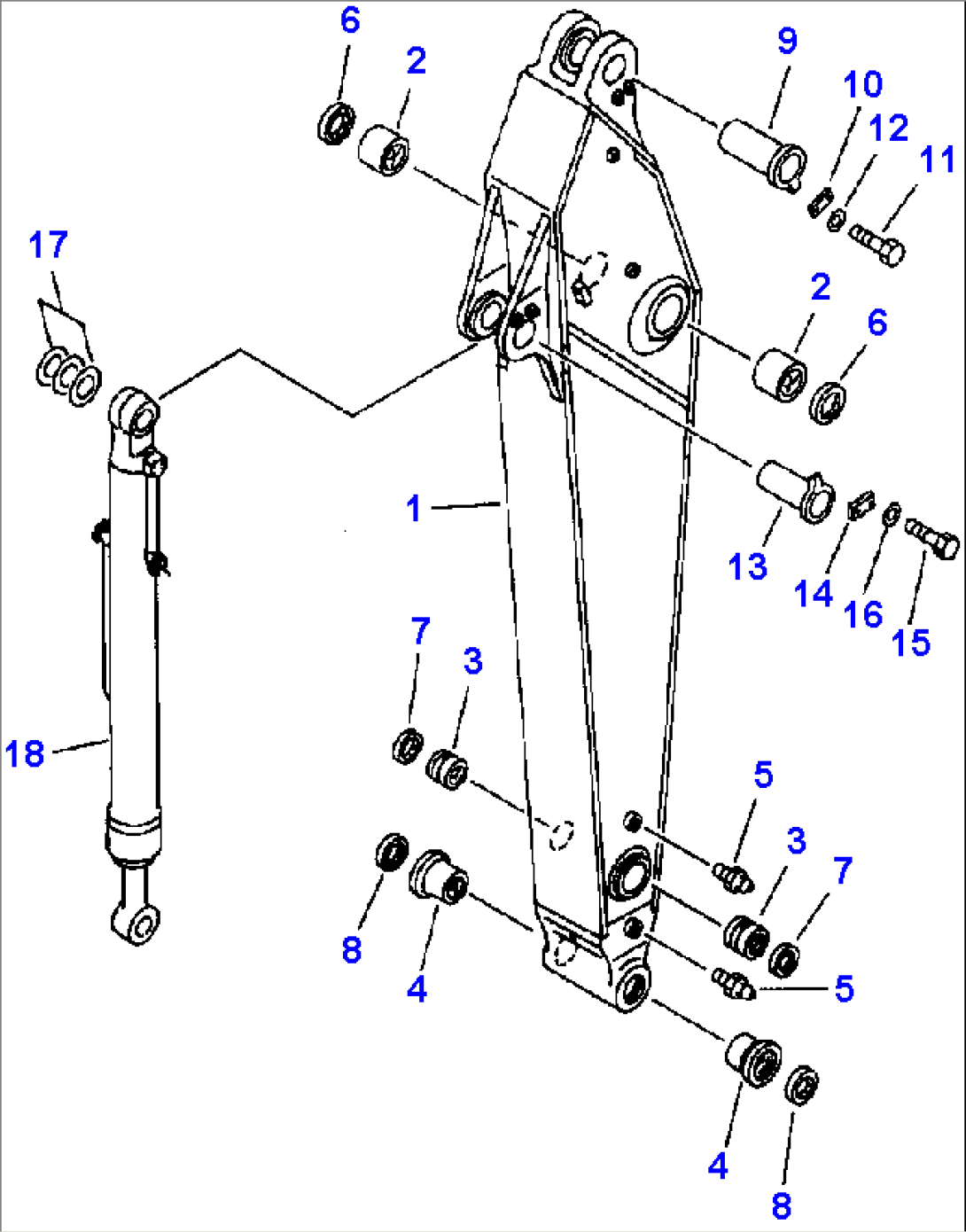 6
2
9
10
12
11
17
2
6
1
13
14
16
15
7
3
18
5
3
7
8
4
5
4
8