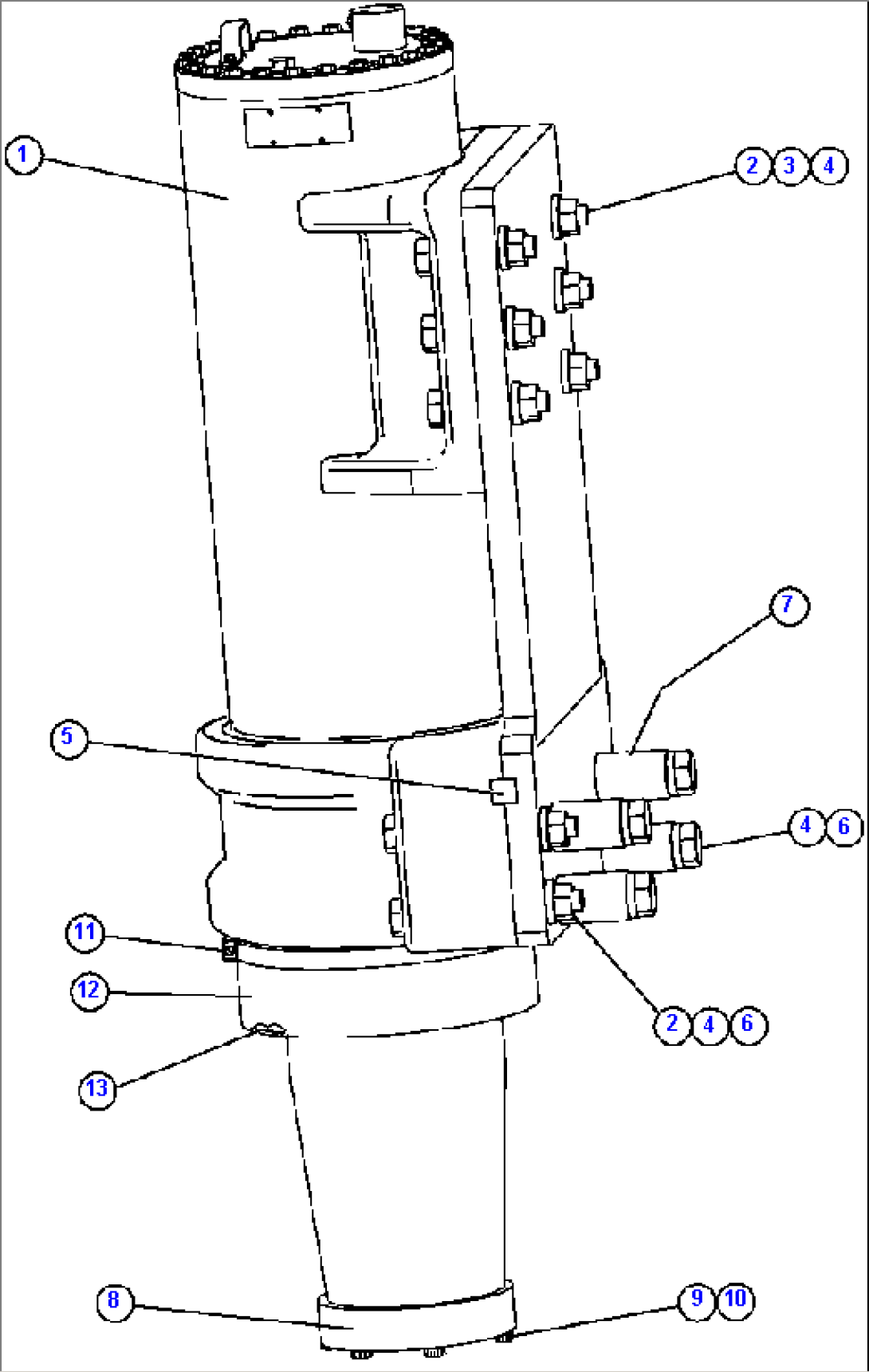 1
2 3 4
7
5
4 6
11
12
2 4 6
13
8
9 10