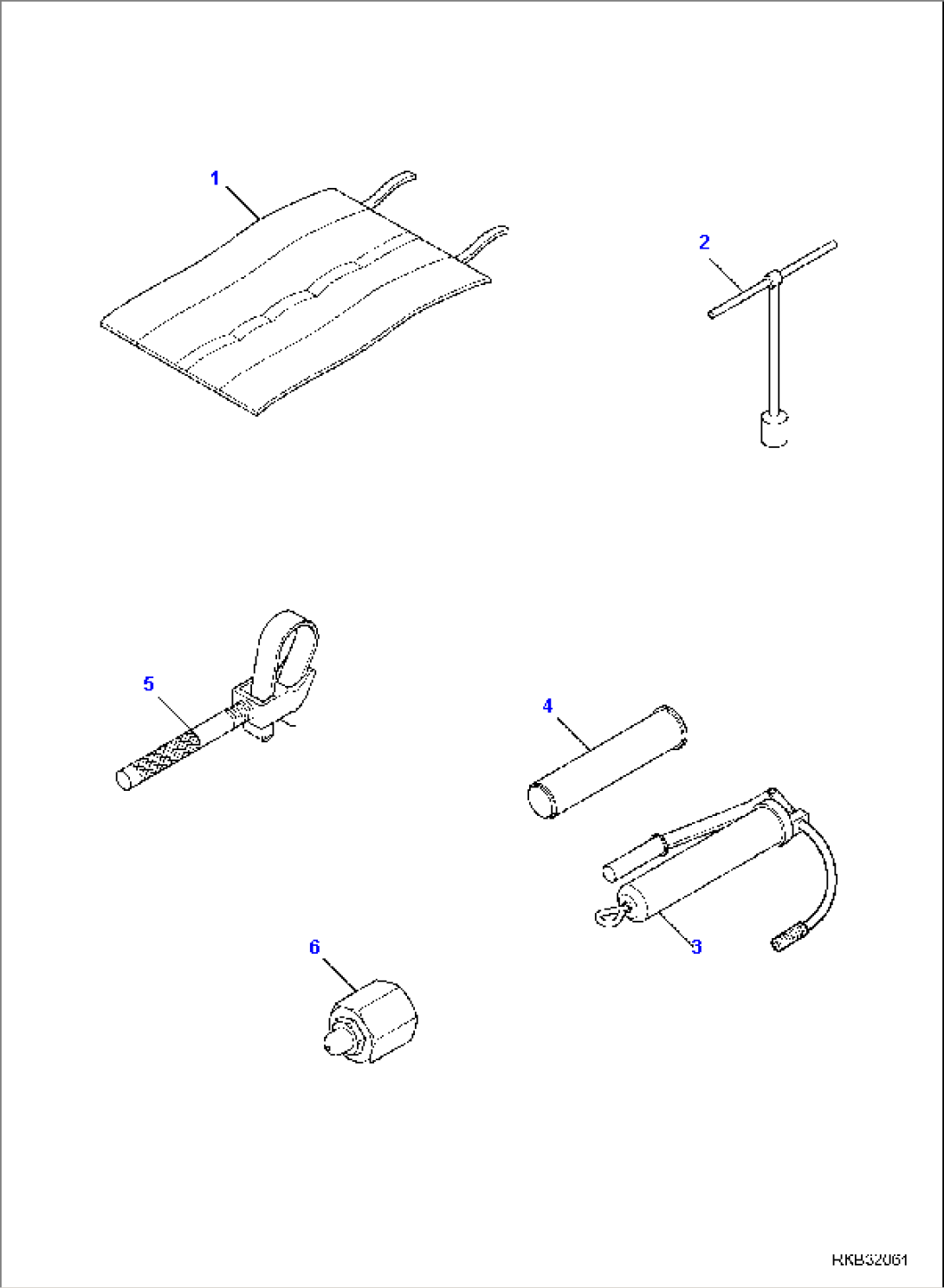 1

2

5

4

3

6

RKB32061