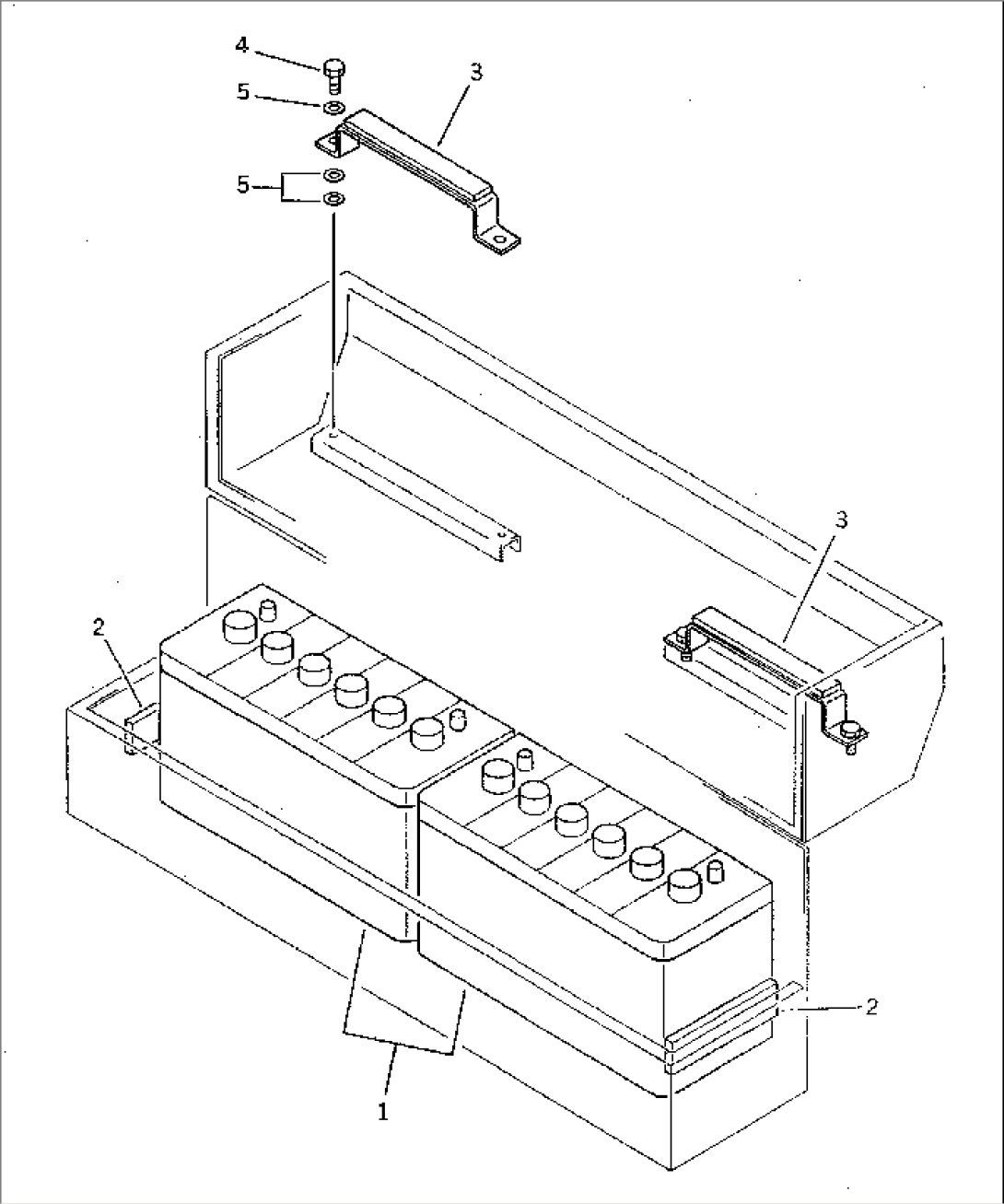 4
5
3
5
3
2
2
1