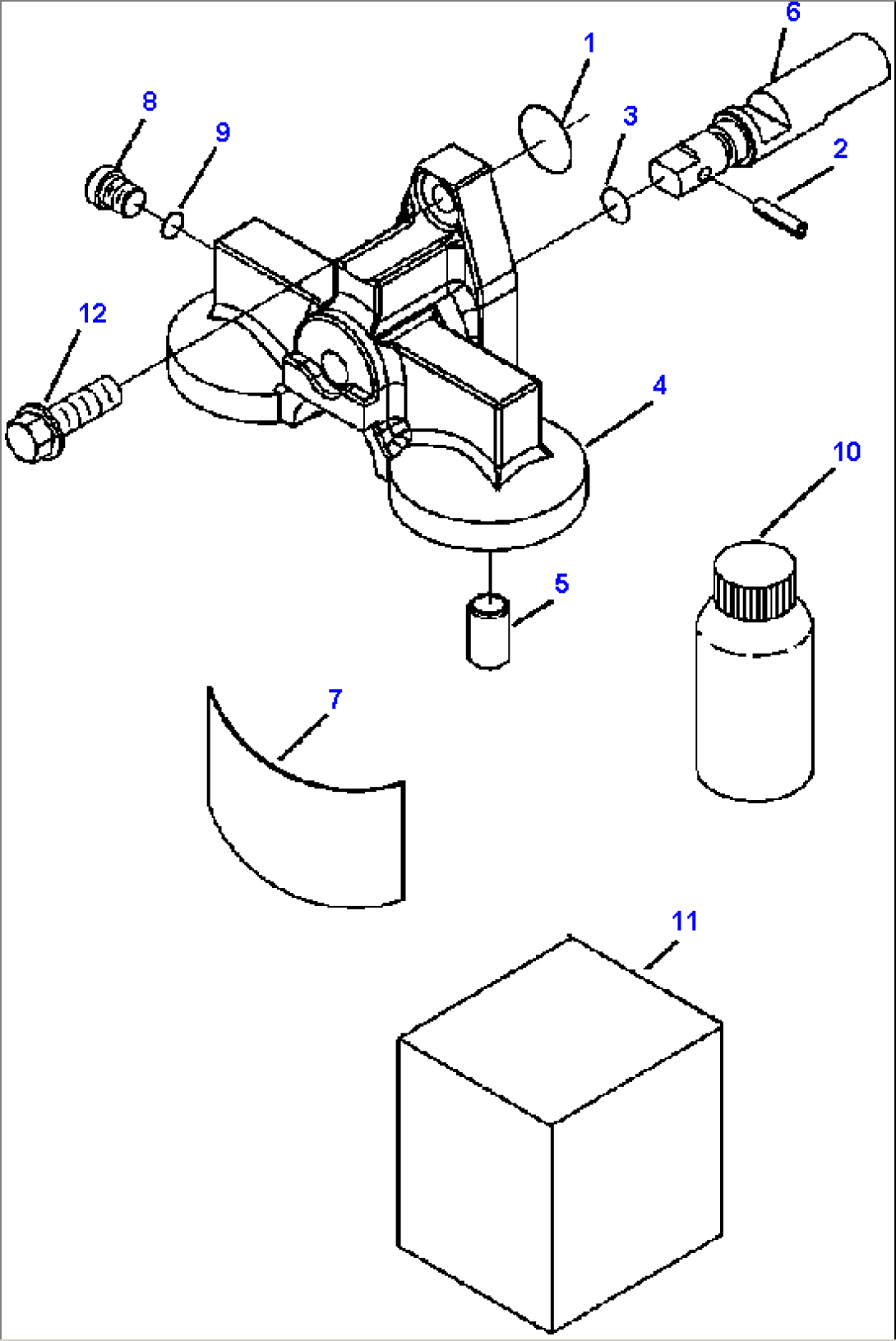 6
1
8
3
9
2
12
4
10
5
7
11