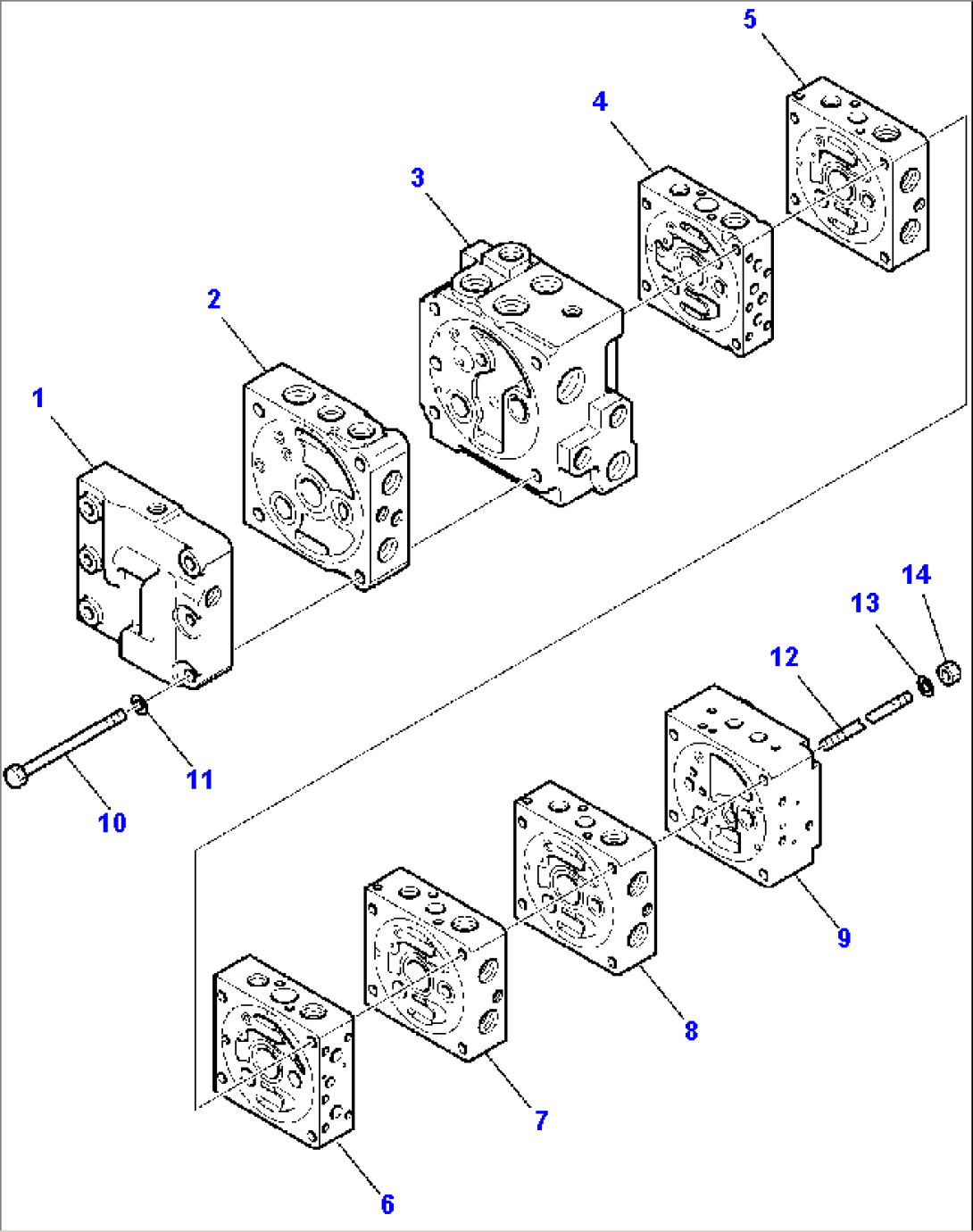 5
4
3
2
1
14
13
12
11
10
9
8
7
6