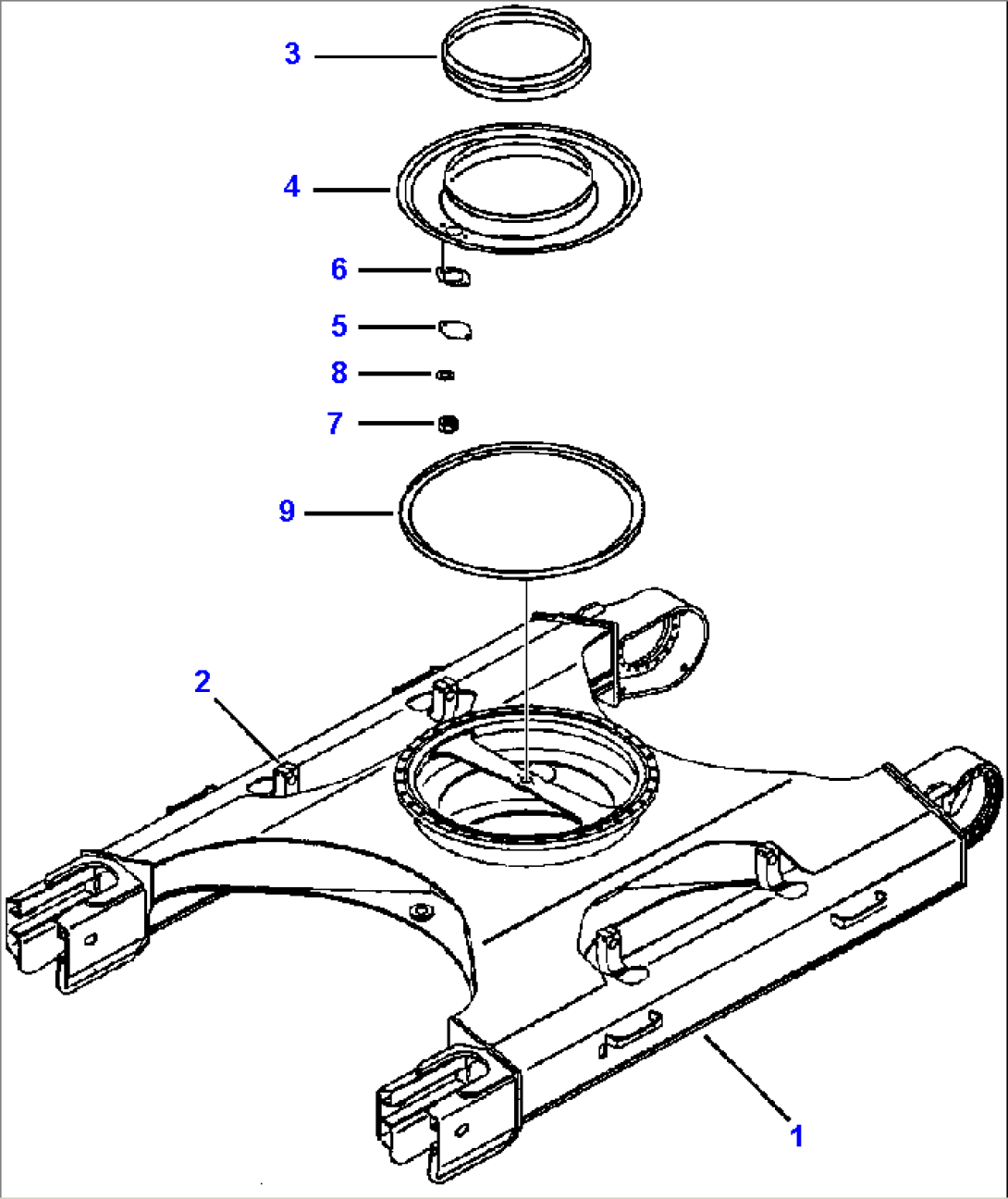 3
4
6
5
8
7
9
2
1