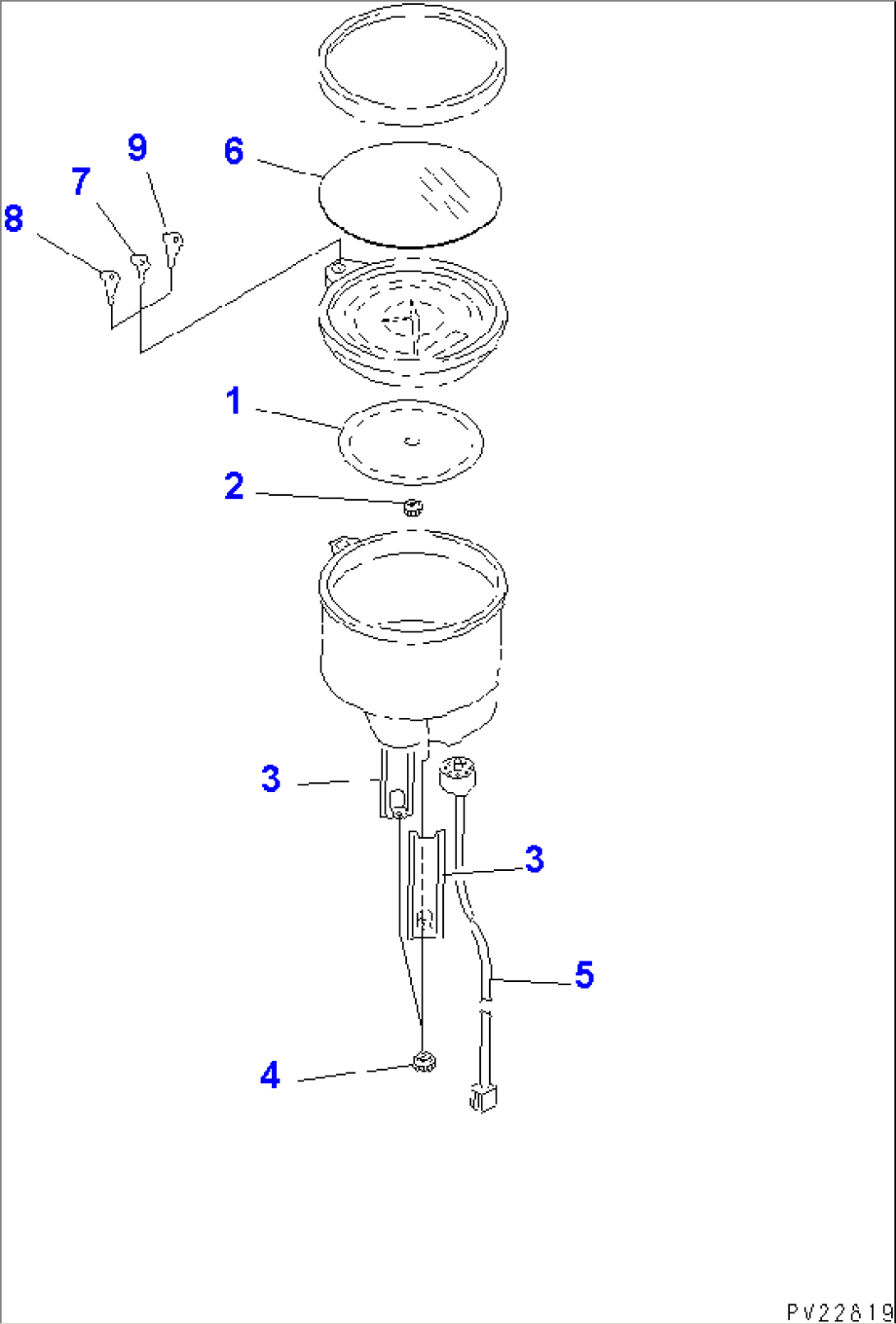 9
6
7
8
1
2
3
3
5
4
PV22819