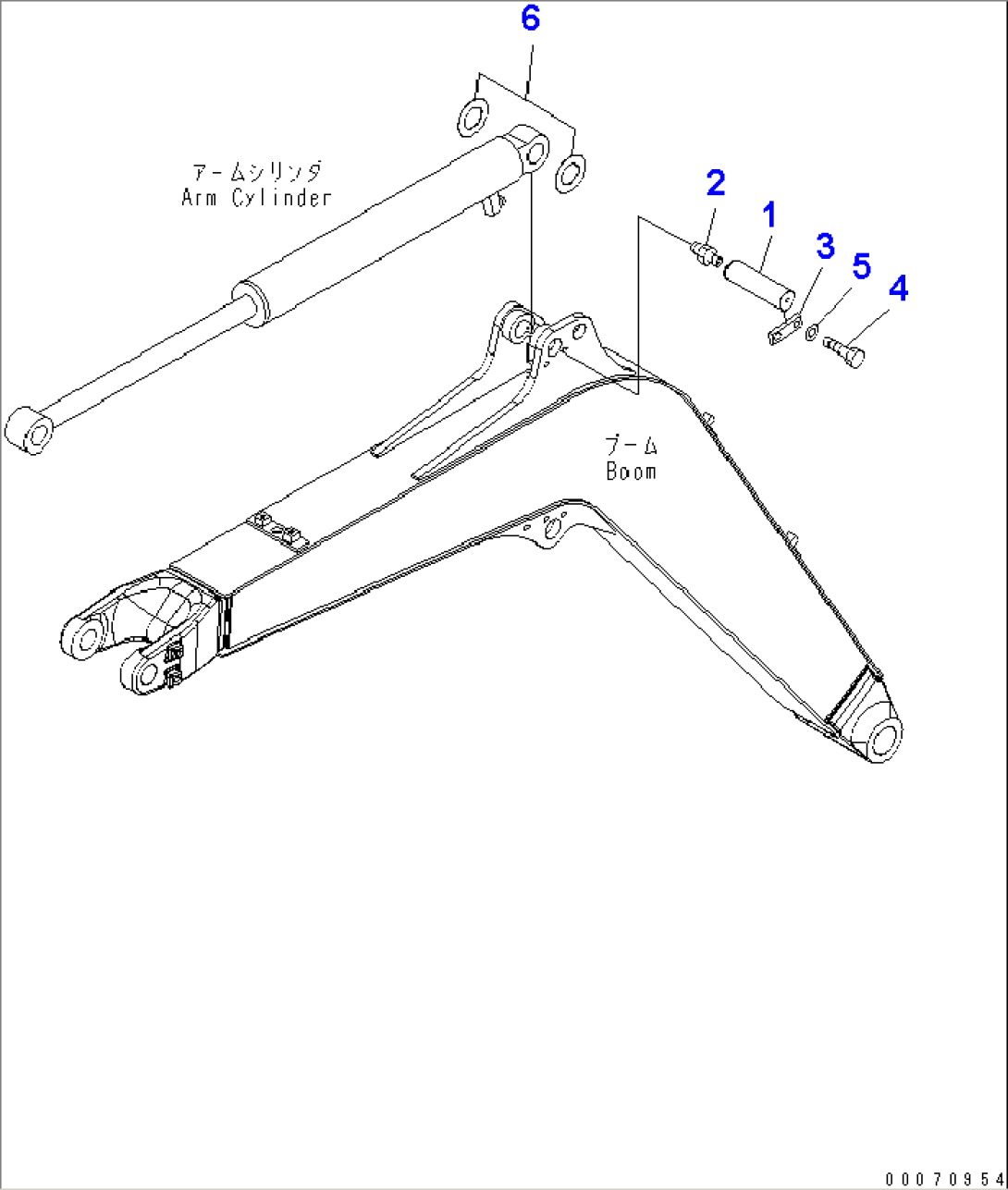 6

アームシリンダ
Arm Cylinder

2
1
3
5
4

ブーム
Boom

00070954