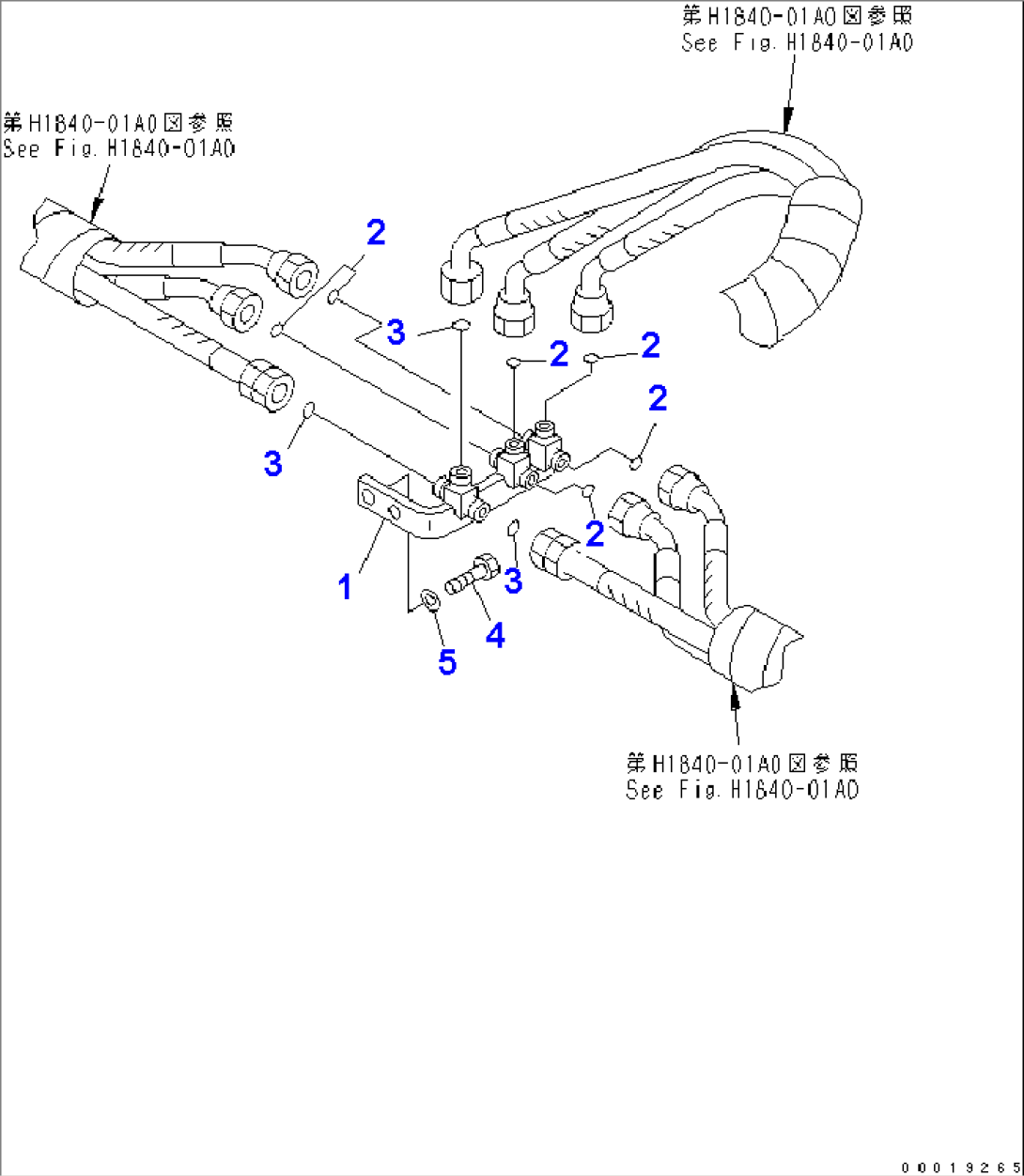 第H1840-01A0図参照
See Fig. H1840-01A0

第H1840-01A0図参照
See Fig. H1840-01A0

2

3

2

2

2

3

2

1

3

4

5

第H1840-01A0図参照
See Fig. H1840-01A0

00019265