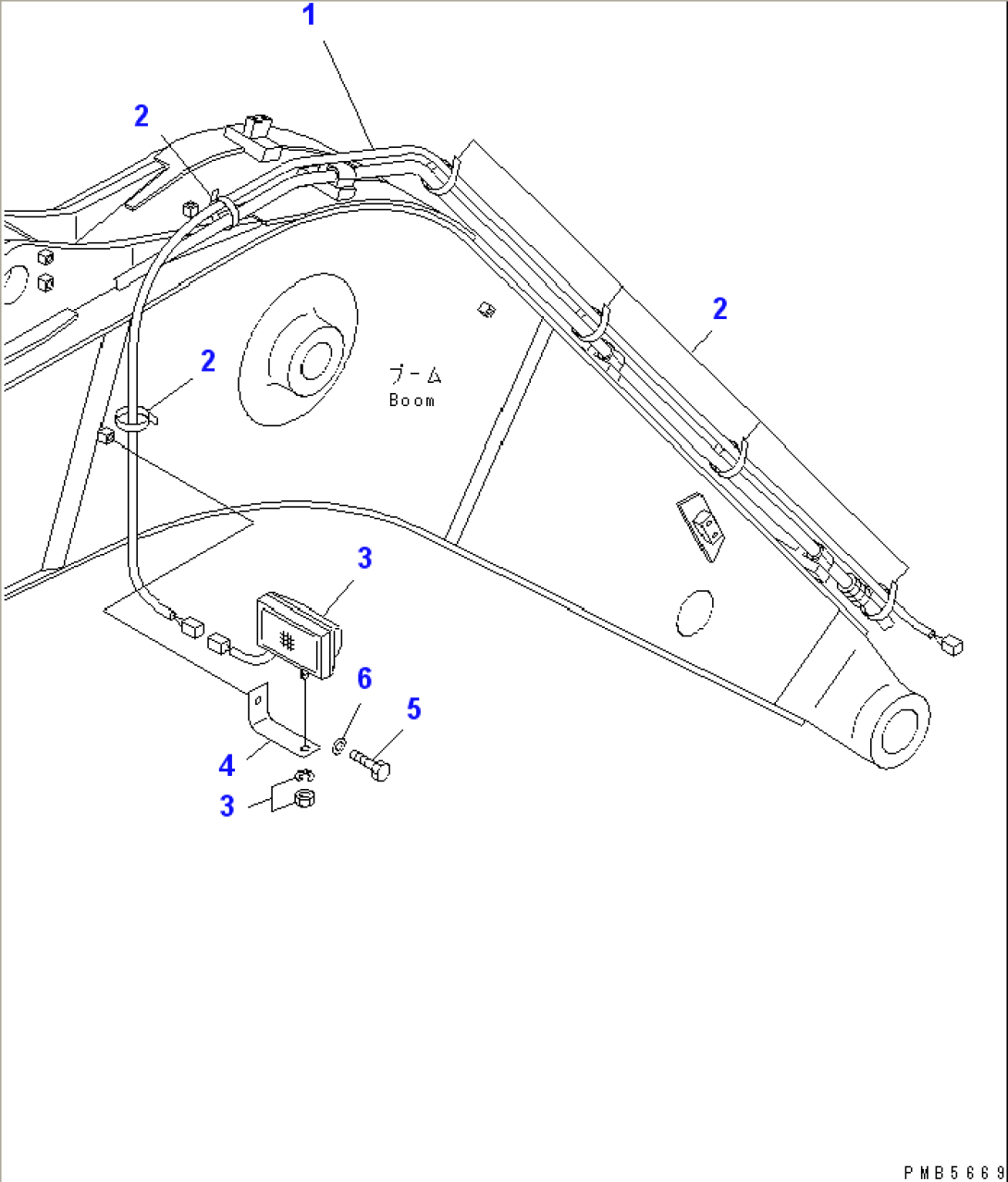 1
2
2
2
ブーム
Boom
3
6
5
4
3
PMB5669