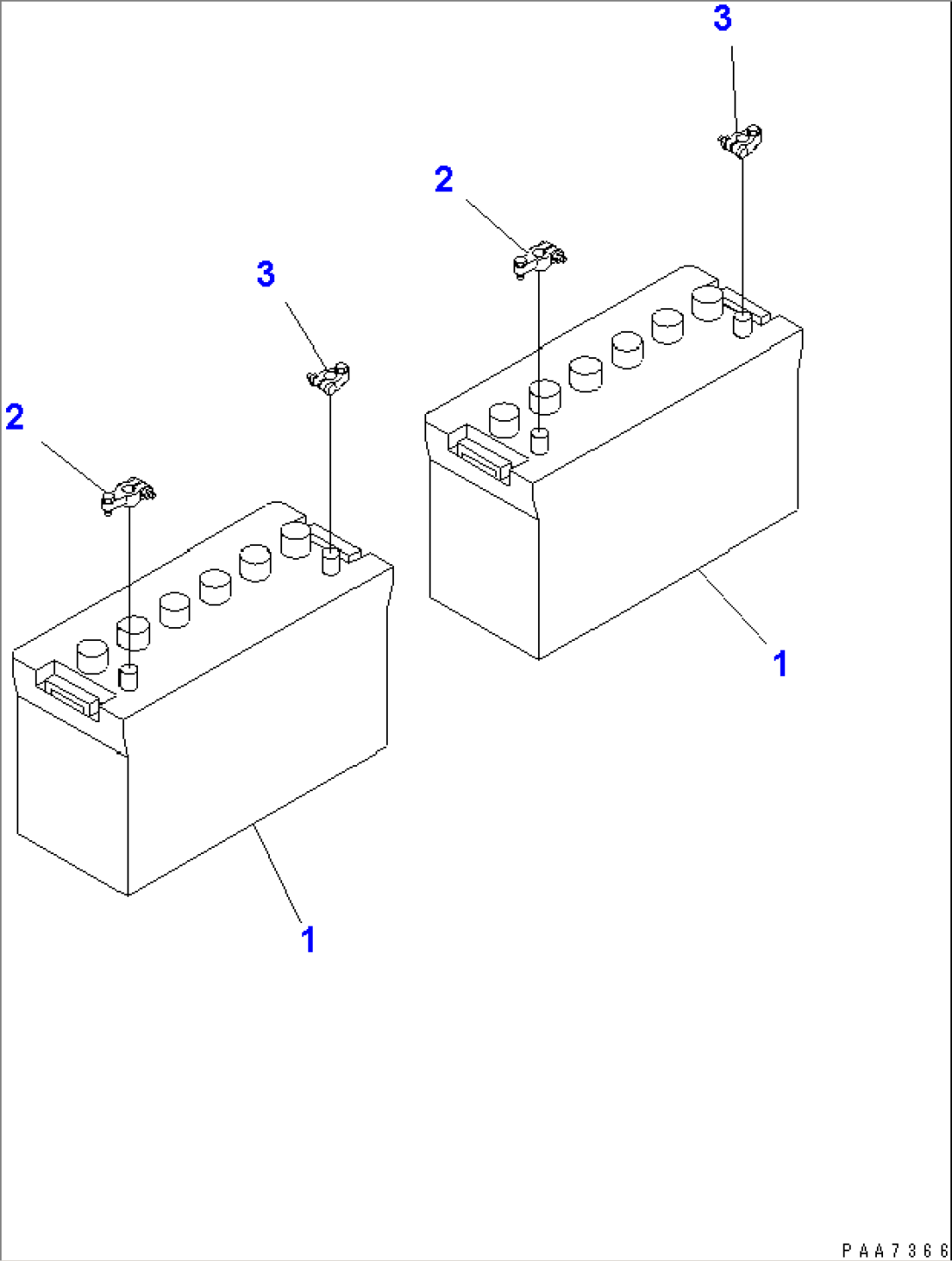 3

2

3

2

1

1

PAA7366