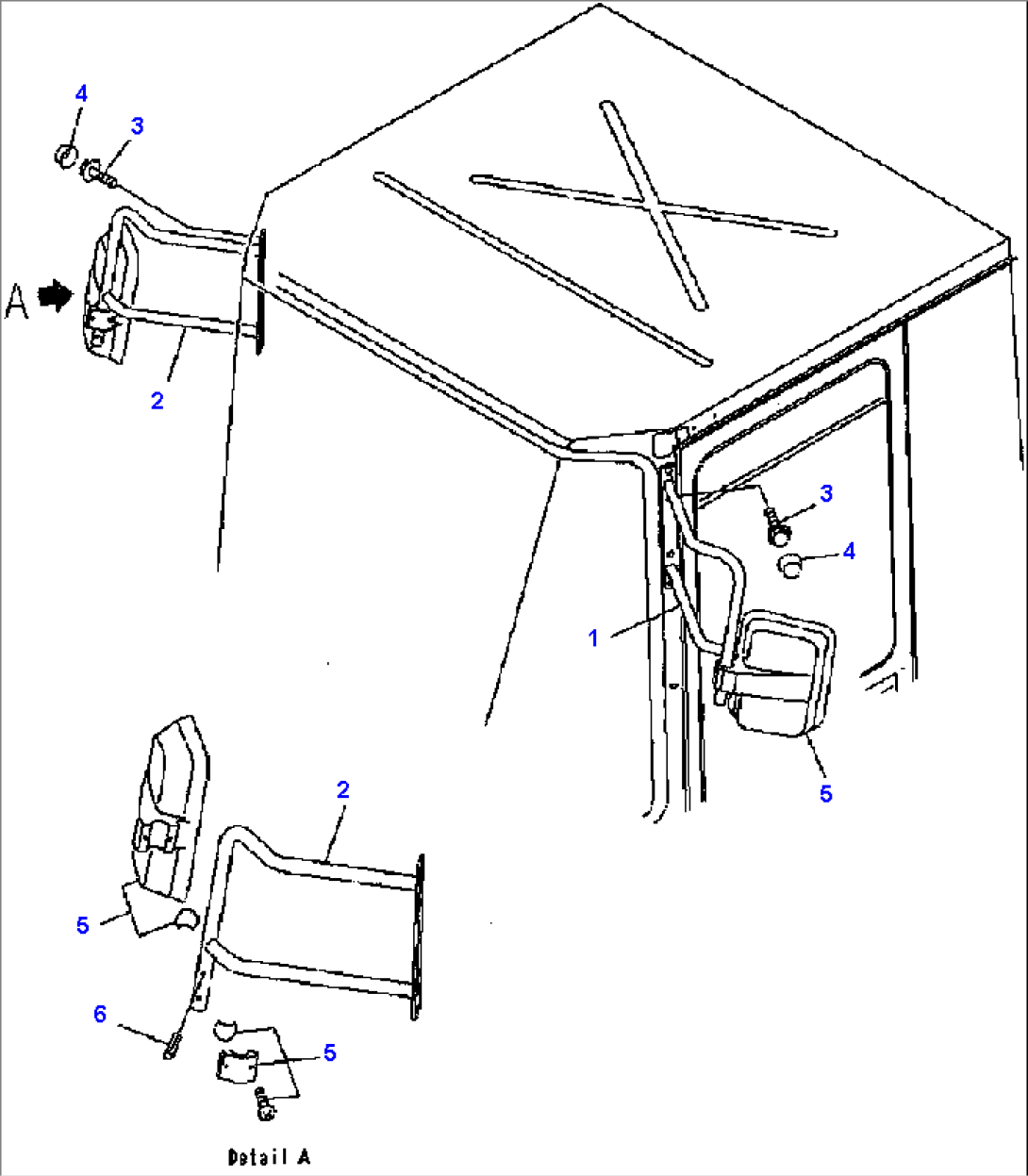 4
3
A
2
3
4
1
5
2
5
6
5
Detail A