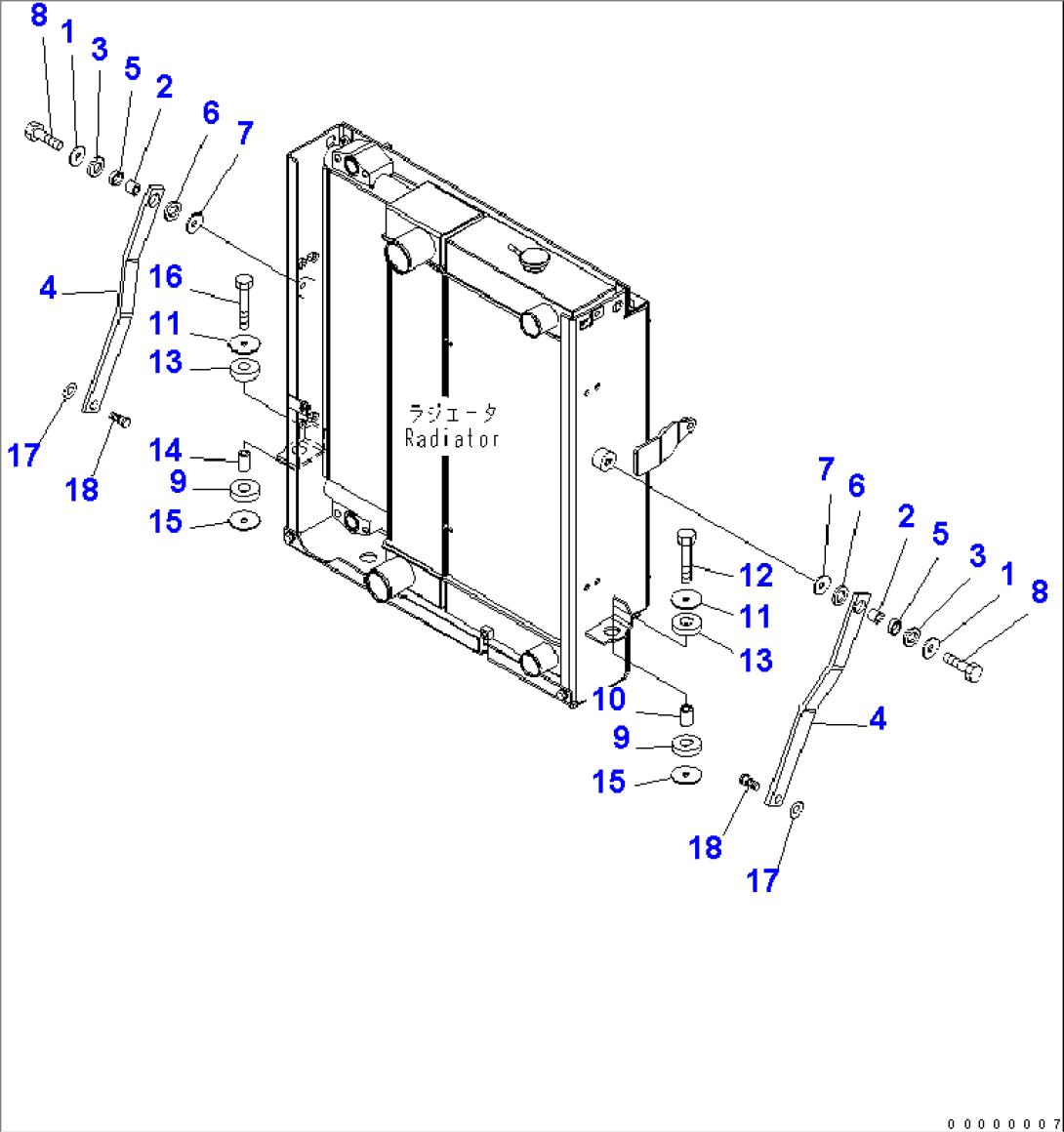 8
1
3
5
2
6
7
4
16
11
13
17
18
14
9
15
ラジエータ
Radiator
7
6
2
5
3
1
8
12
11
13
10
9
15
4
18
17
00000007