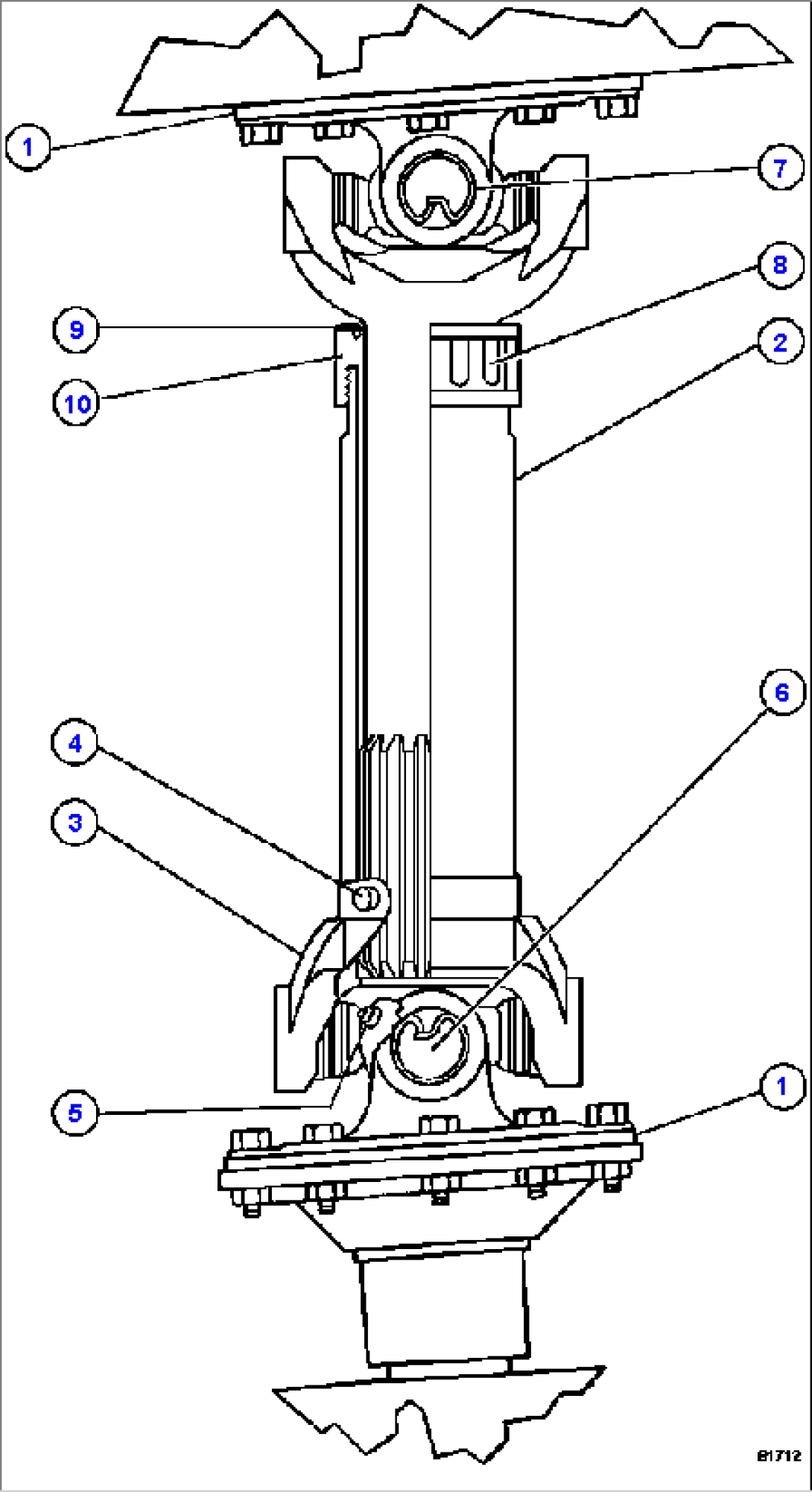 1
7
8
9
2
10
6
4
3
5
1
B1712