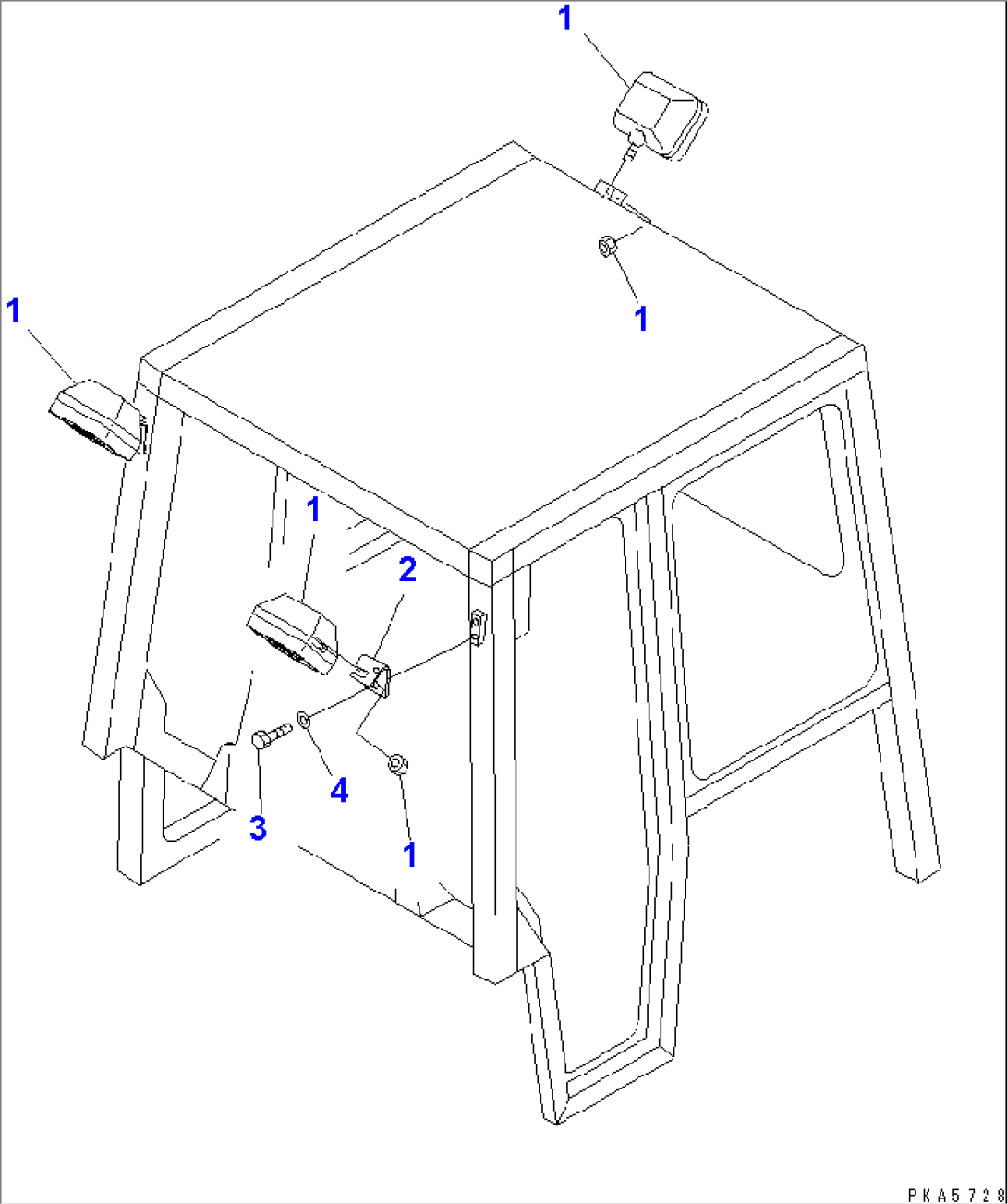 1
1
1
1
2
4
3
1
PKA5728