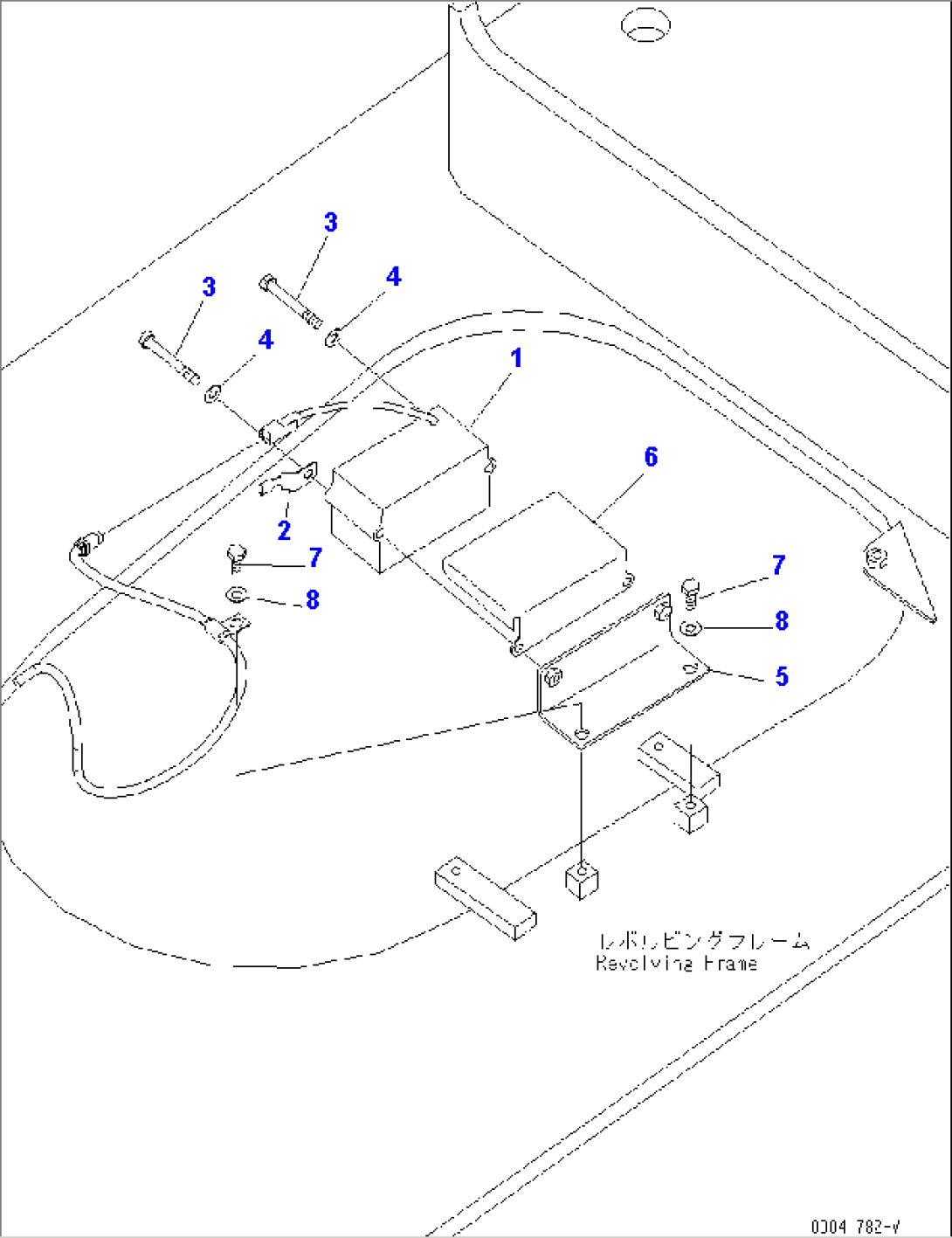 3
3
4
4
1
6
2
7
8
7
8
5
レボルビングフレーム
Revolving Frame
0304 782-V