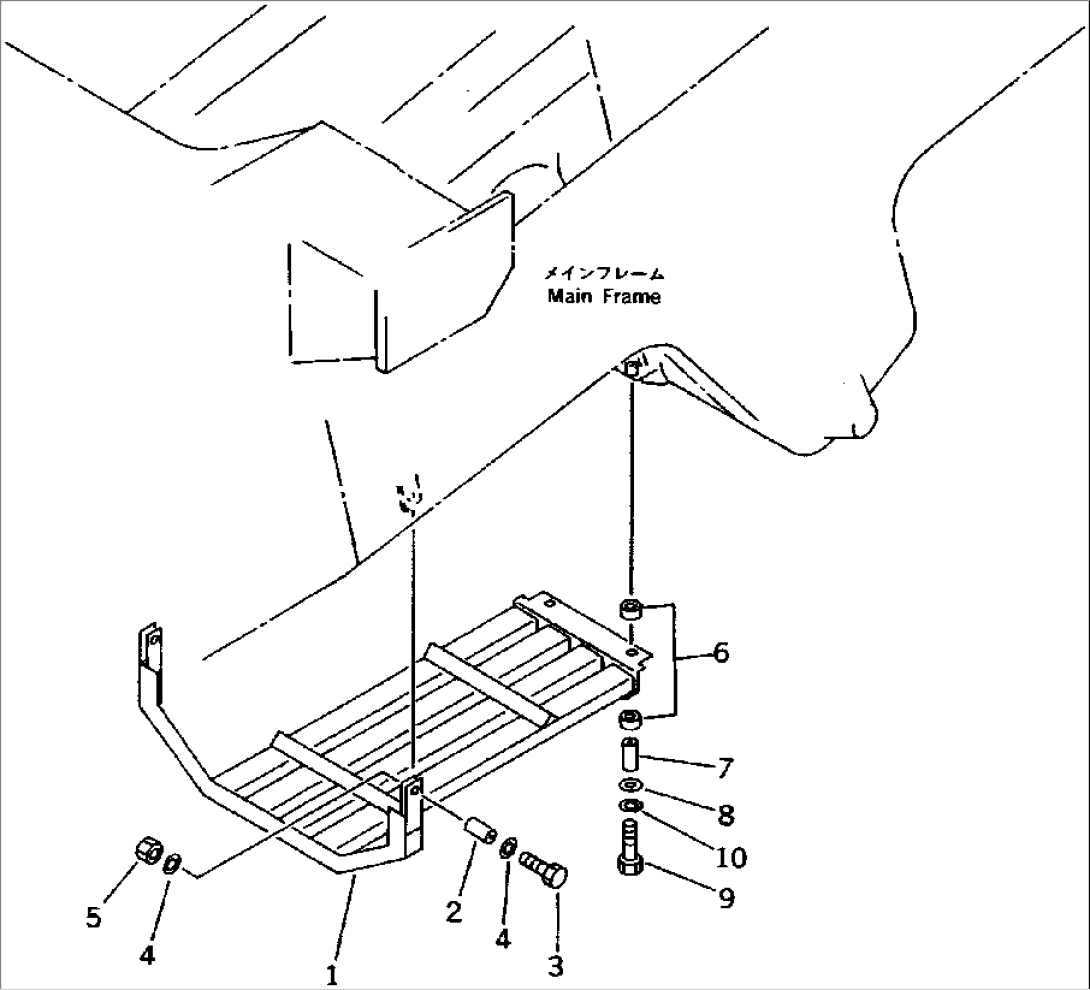 メインフレーム
Main Frame

6
7
8
10
9
5
4
1
2
4
3