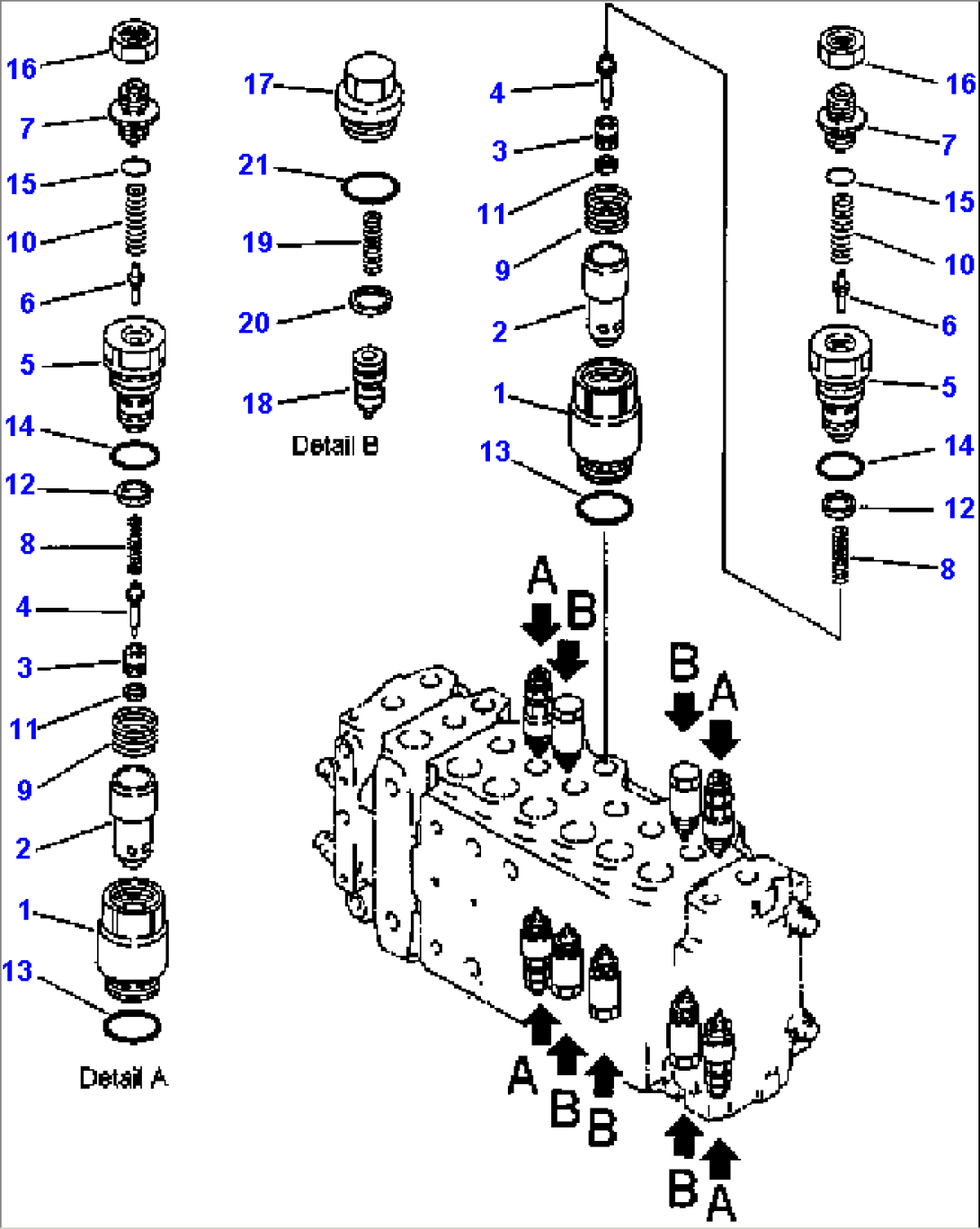 16
7
15
10
6
5
14
12
8
4
3
11
9
2
1
13
Detail A

17
21
19
20
18
Detail B

4
3
11
9
2
1
13

16
7
15
10
6
5
14
12
8

A
B
B
A
A
B
B
B
A