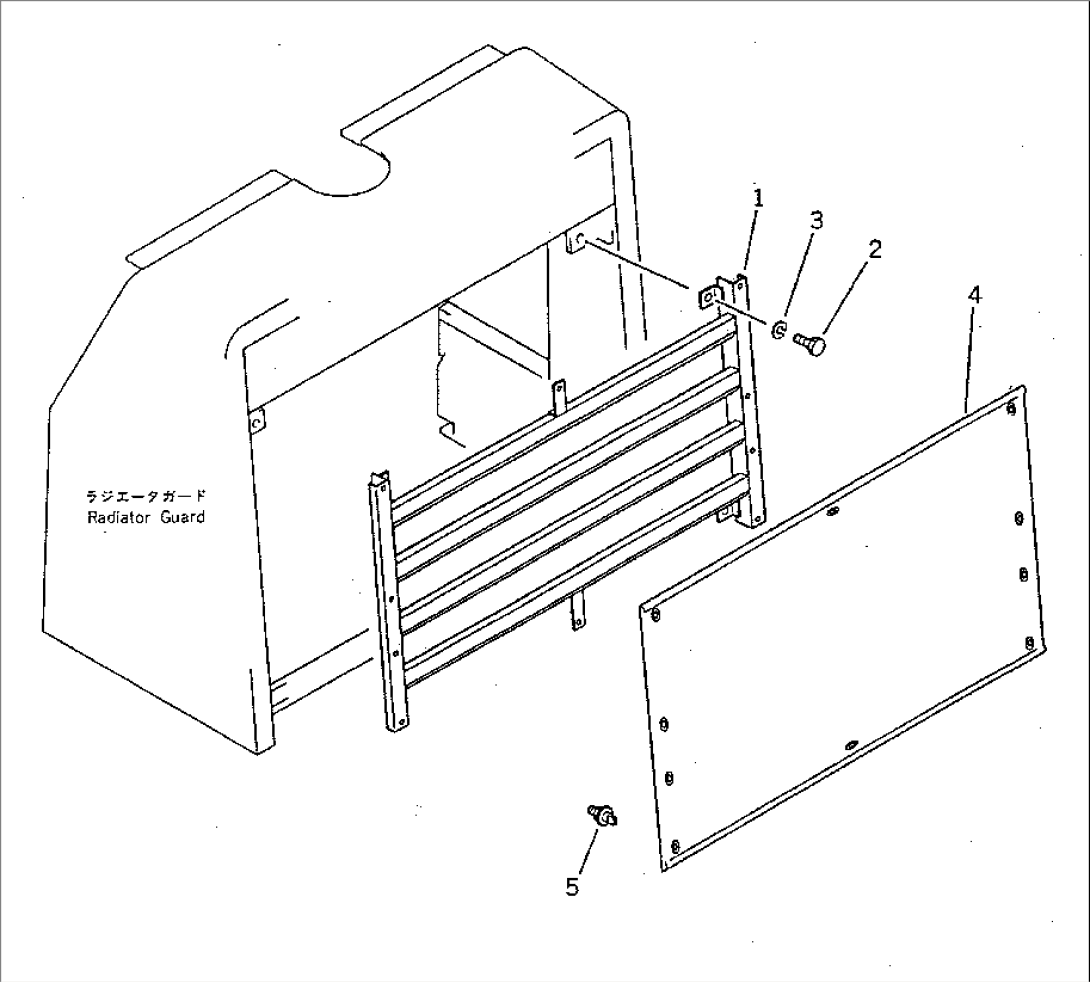 1
3
2
4
ラジエータガード
Radiator Guard
5