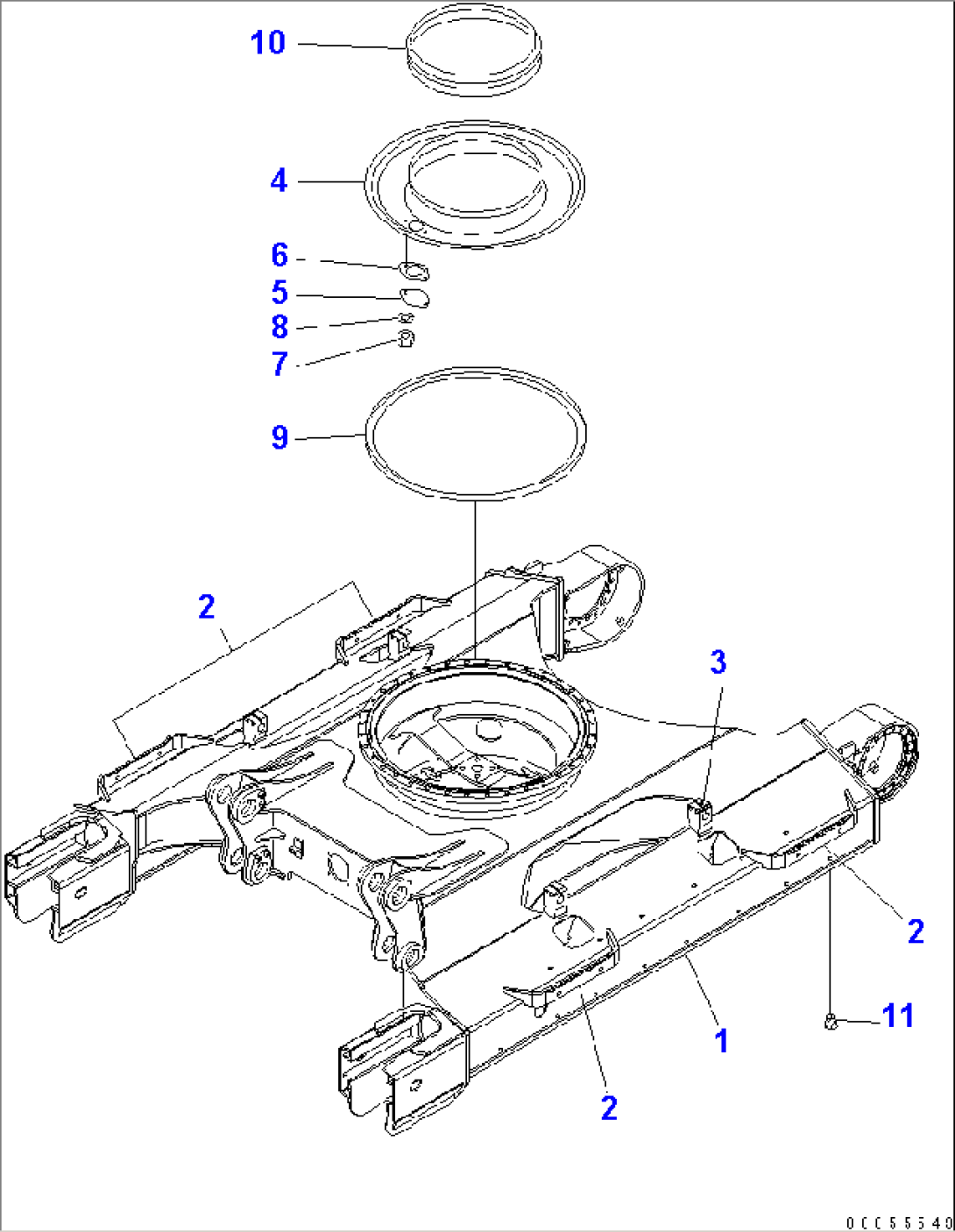 10
4
6
5
8
7
9
2
3
2
11
1
2
0CC55540