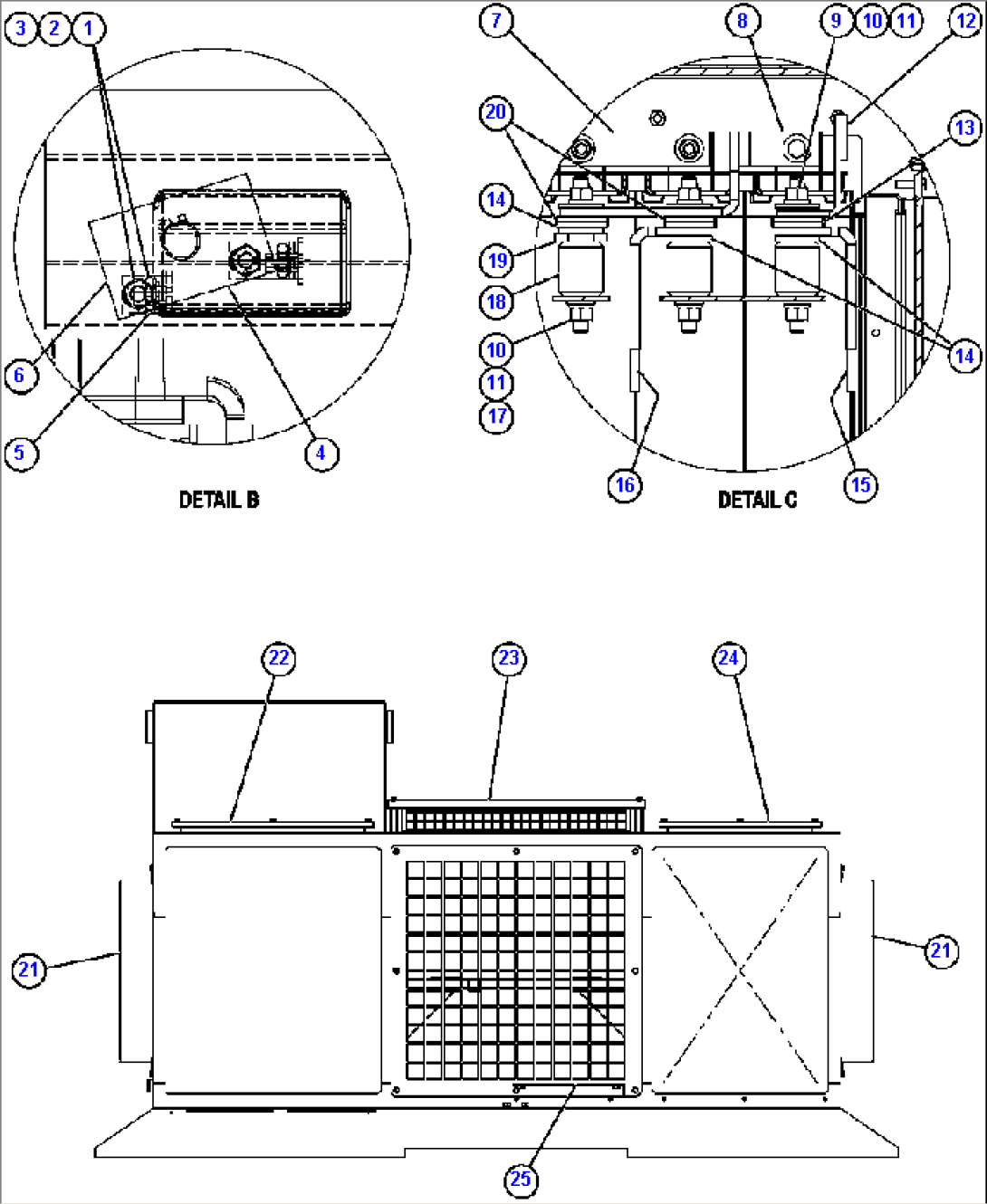 3 2 1

6

5

4

DETAIL B

7

8

9 10 11

12

20

13

14

19

18

10

11

17

14

16

15

DETAIL C

22

23

24

21

21

25