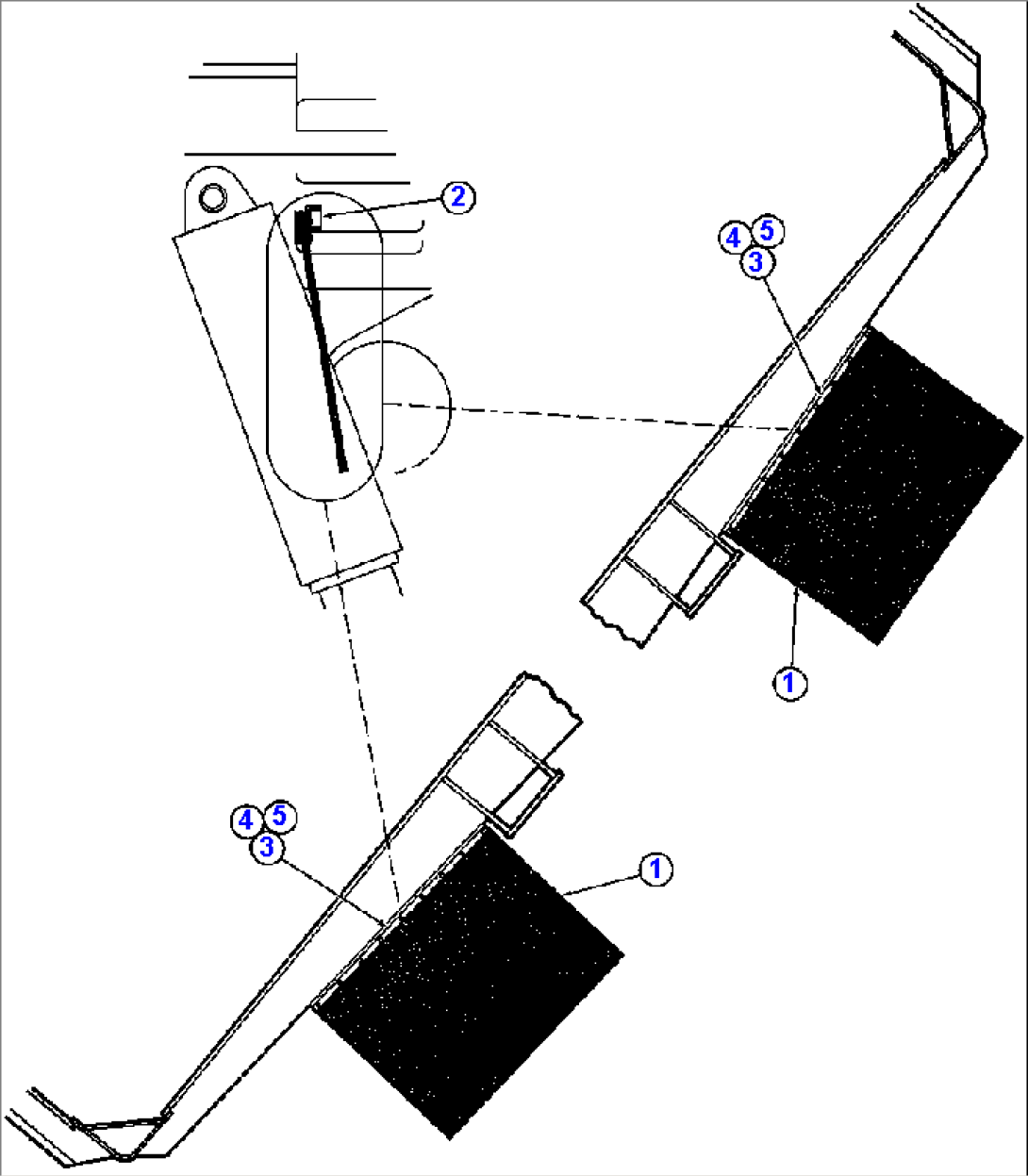 2
4
5
3
1
4
5
3
1