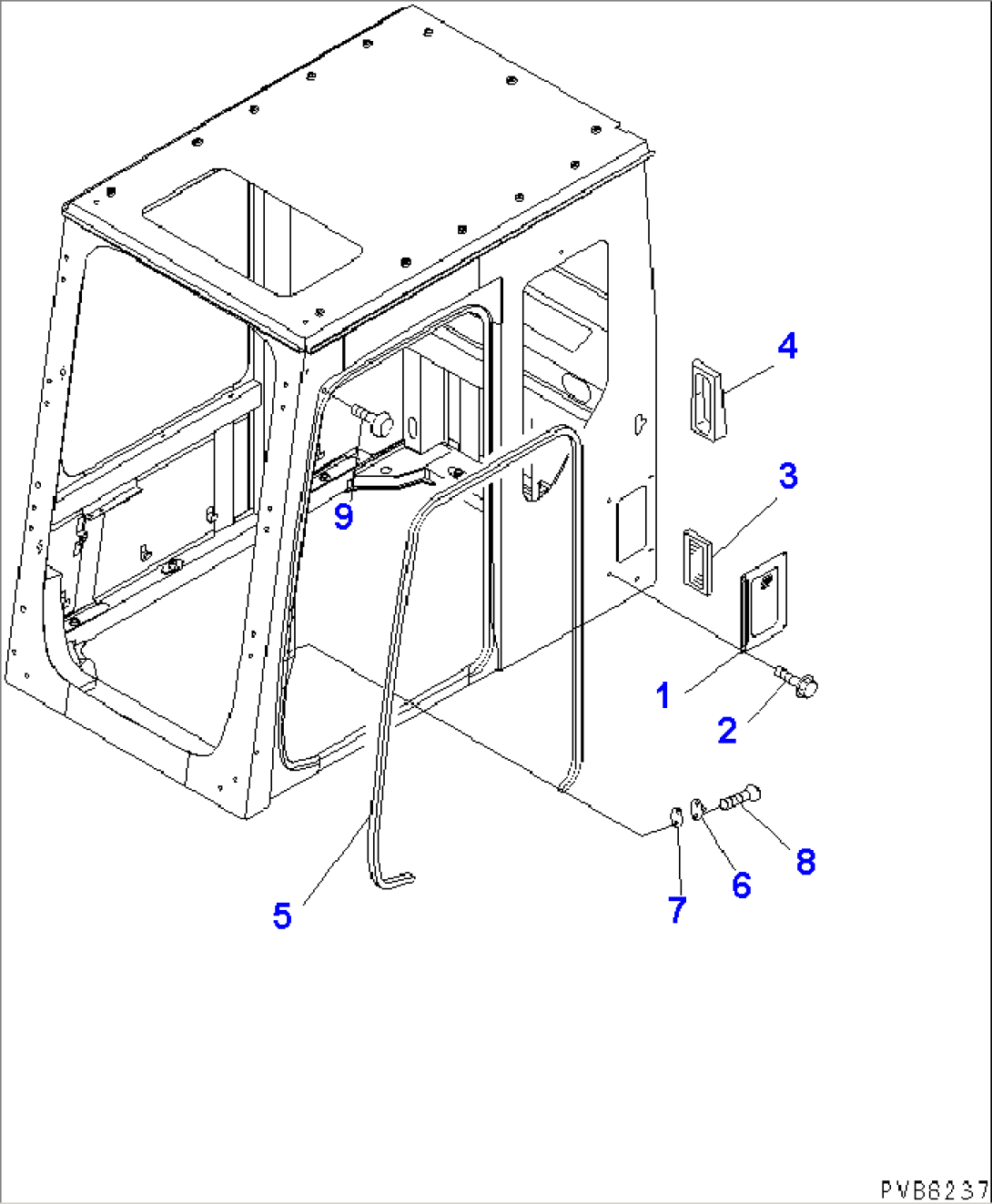 4
3
9
1
2
8
6
7
5
PVB6237