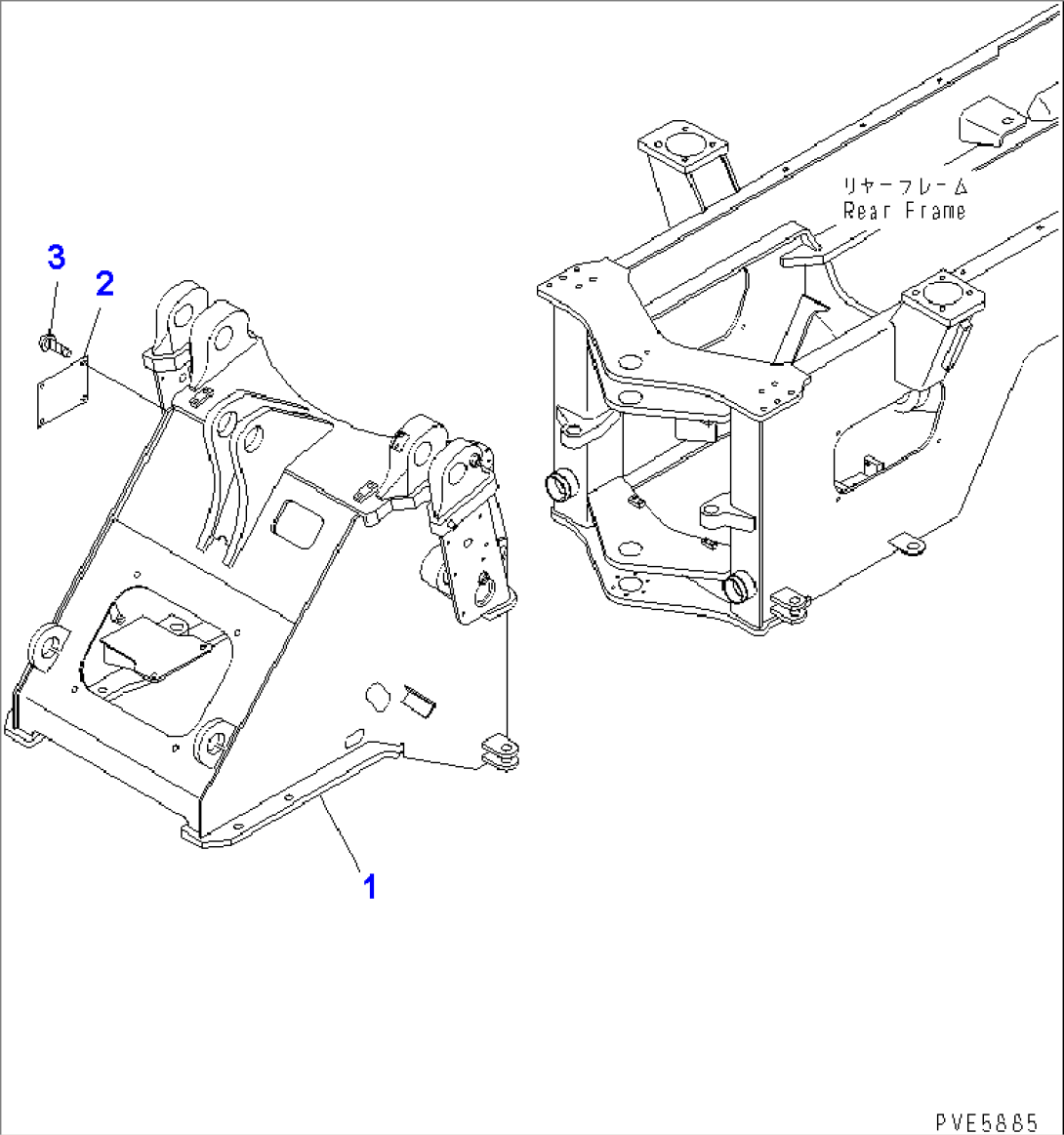 リヤーフレーム
Rear Frame

3
2

1

PVE5885