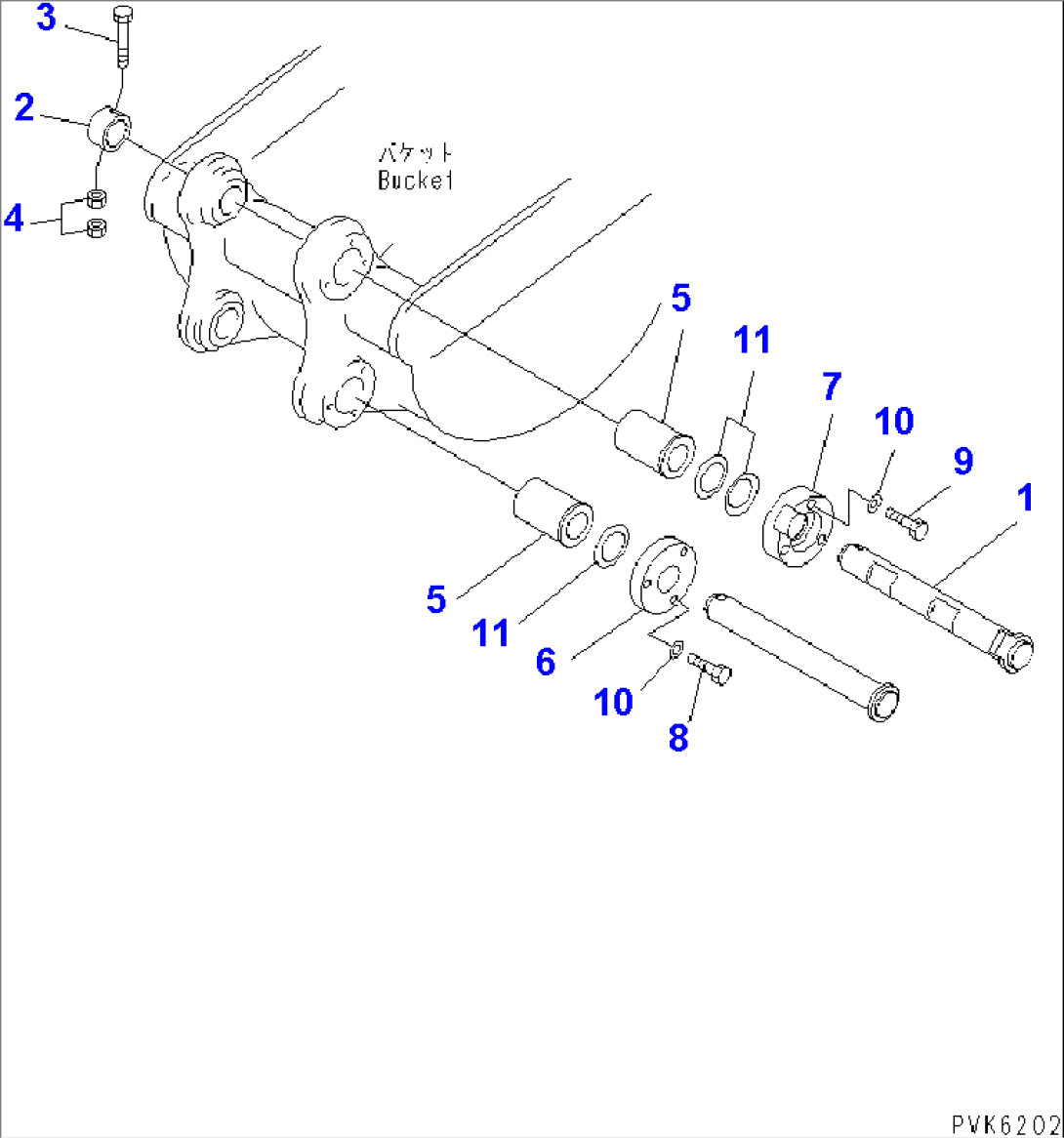 3
2
4
バケット
Bucket
5
11
7
10
9
1
5
11
6
10
8
PVK6202