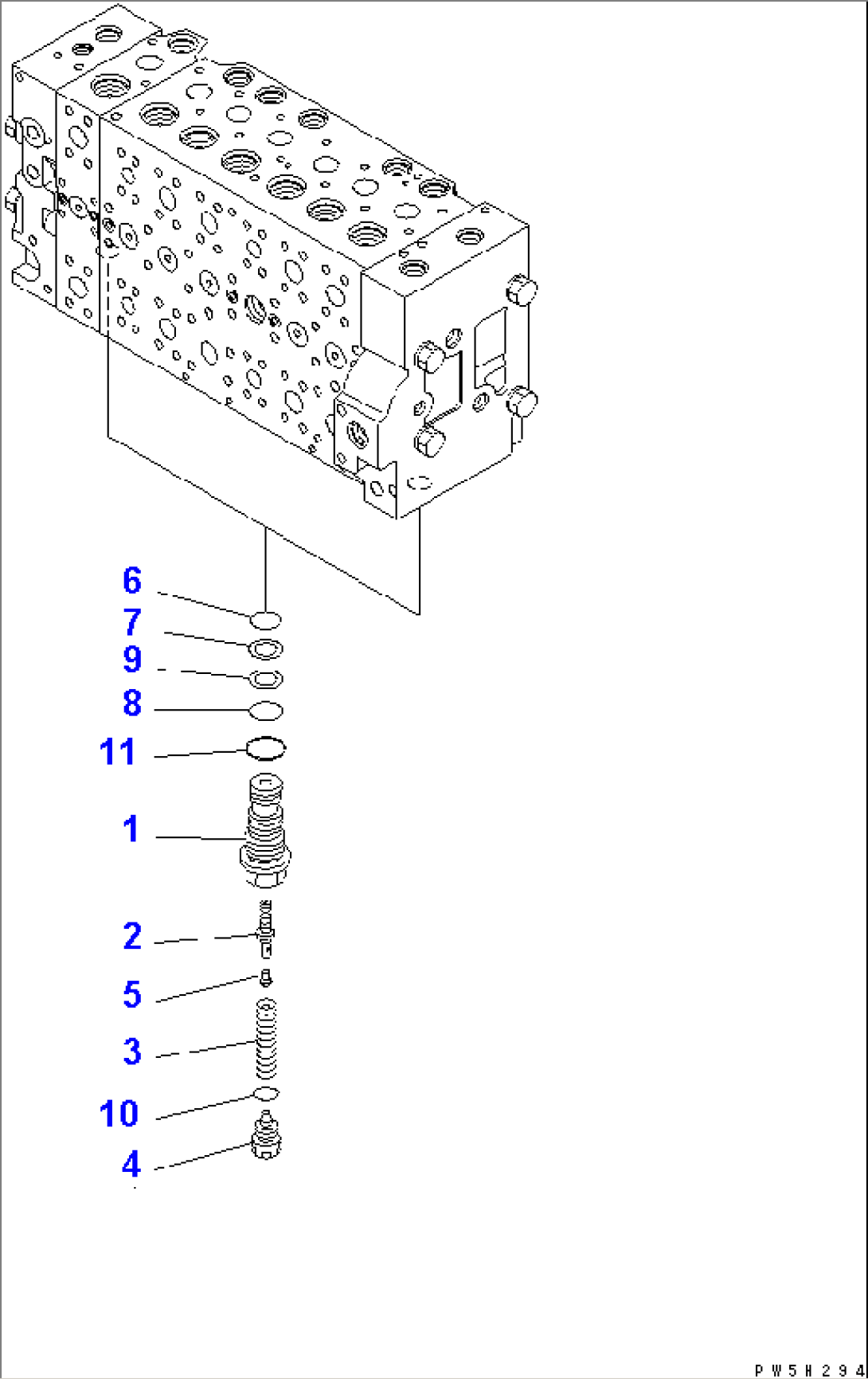 6
7
9
8
11
1
2
5
3
10
4
PW5H294