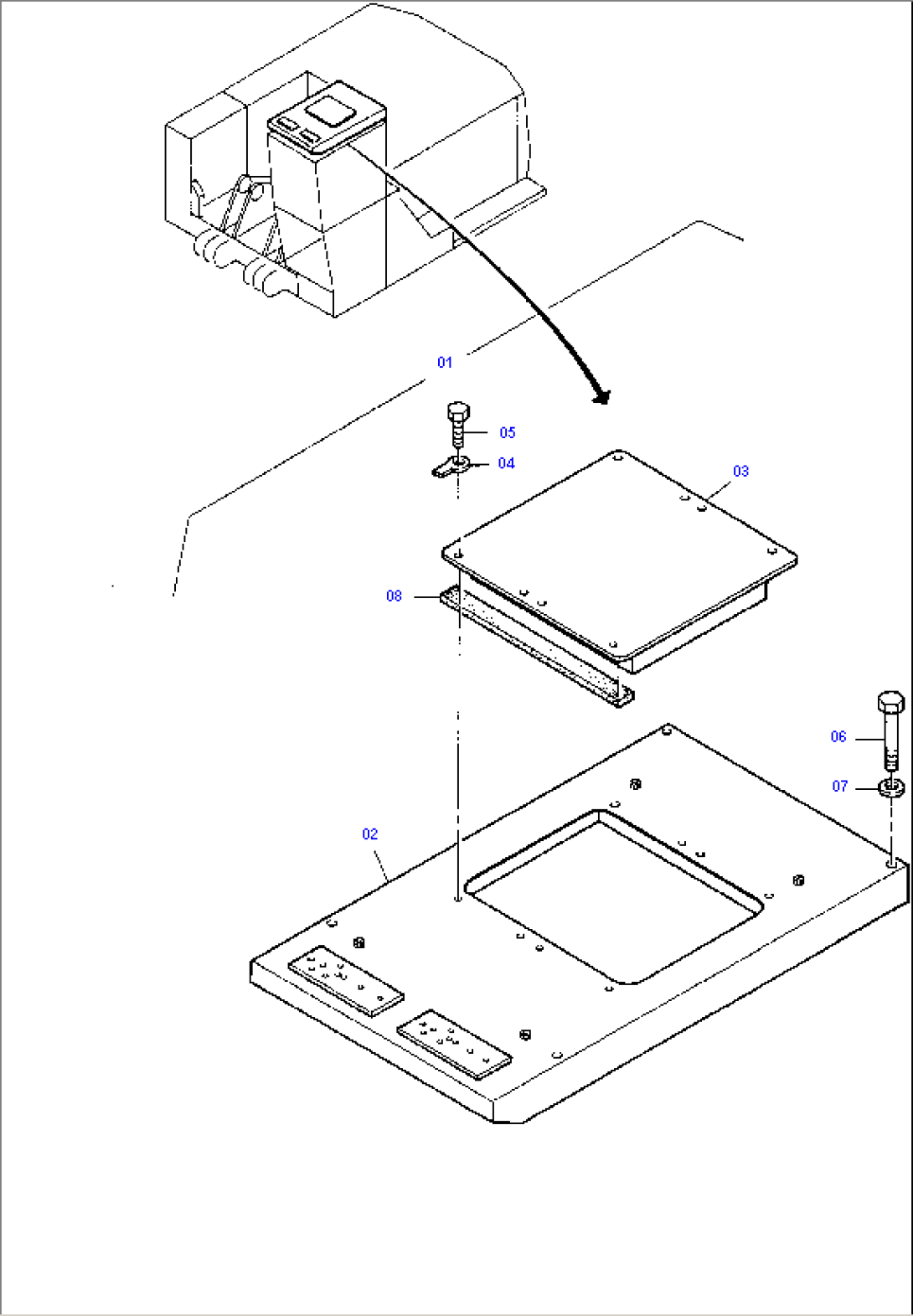 01
05
04
03
08
06
07
02