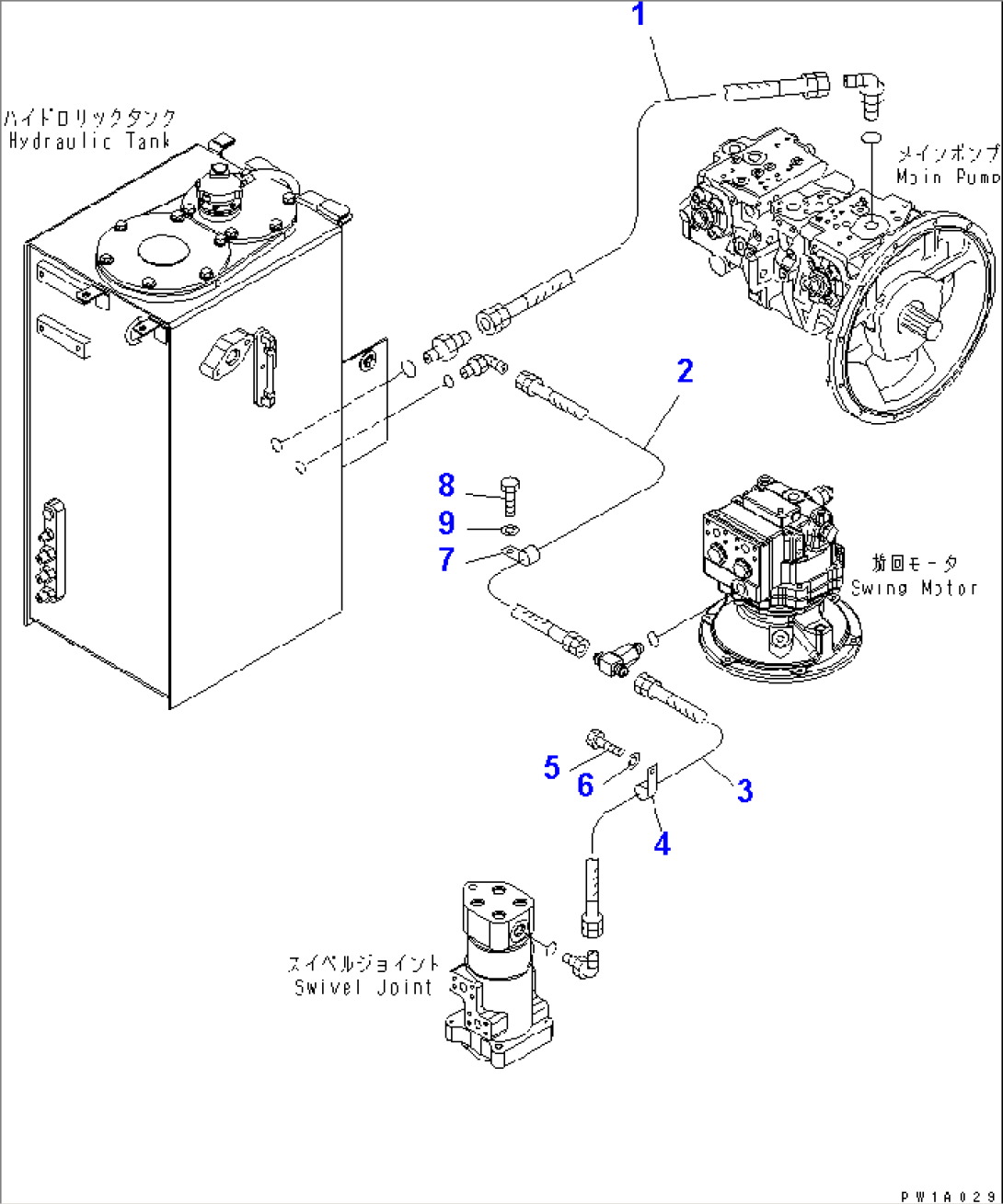 1

ハイドロリックタンク
Hydraulic Tank

メインポンプ
Main Pump

2

8

9

7

旋回モータ
Swing Motor

5

6

3

4

スイベルジョイント
Swivel Joint

PW1A029