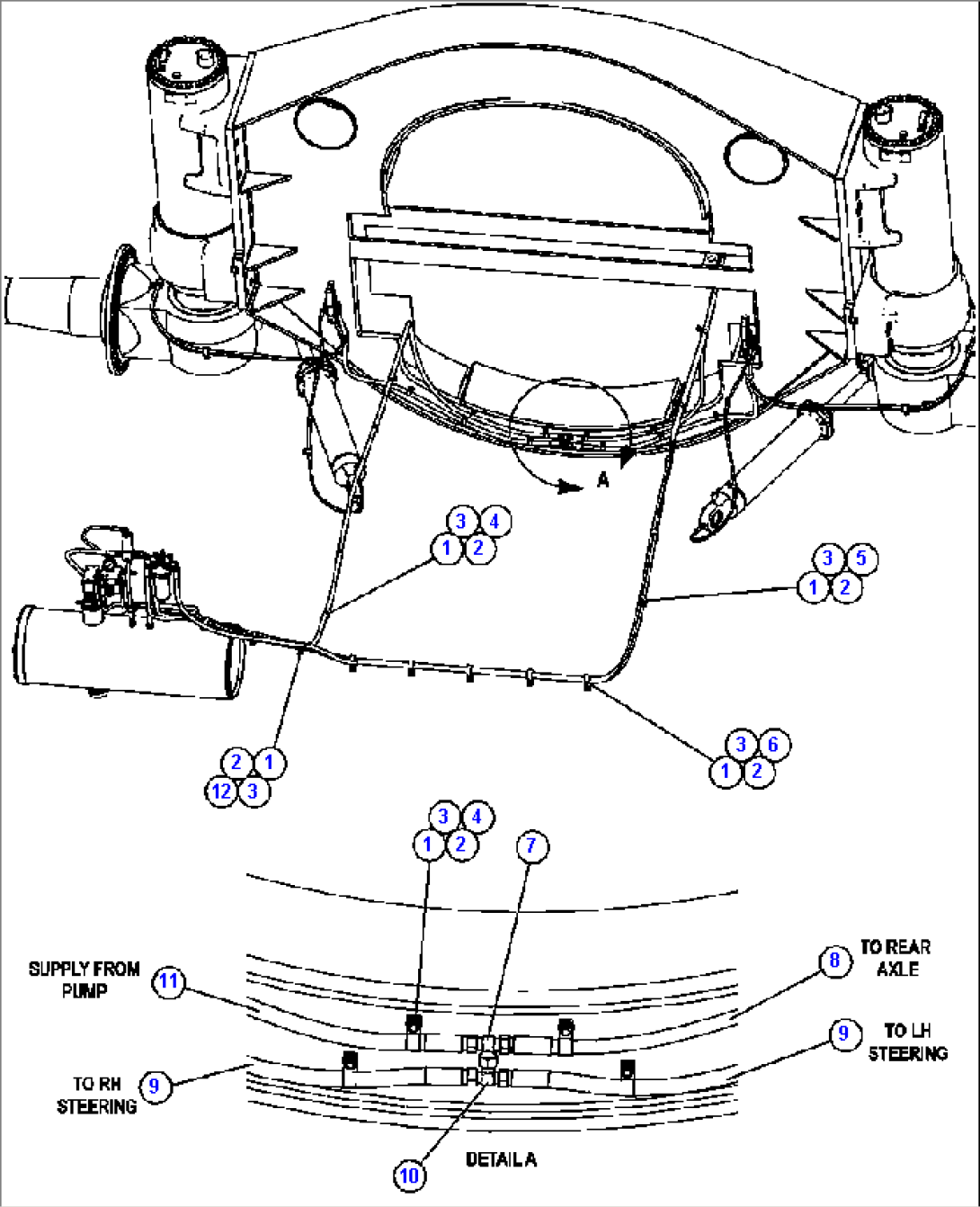 A

3 4
1 2

3 5
1 2

2 1
12 3

3 6
1 2

3 4
1 2

7

SUPPLY FROM PUMP
11

8
TO REAR AXLE

9
TO LH STEERING

TO RH STEERING
9

10

DETAIL A