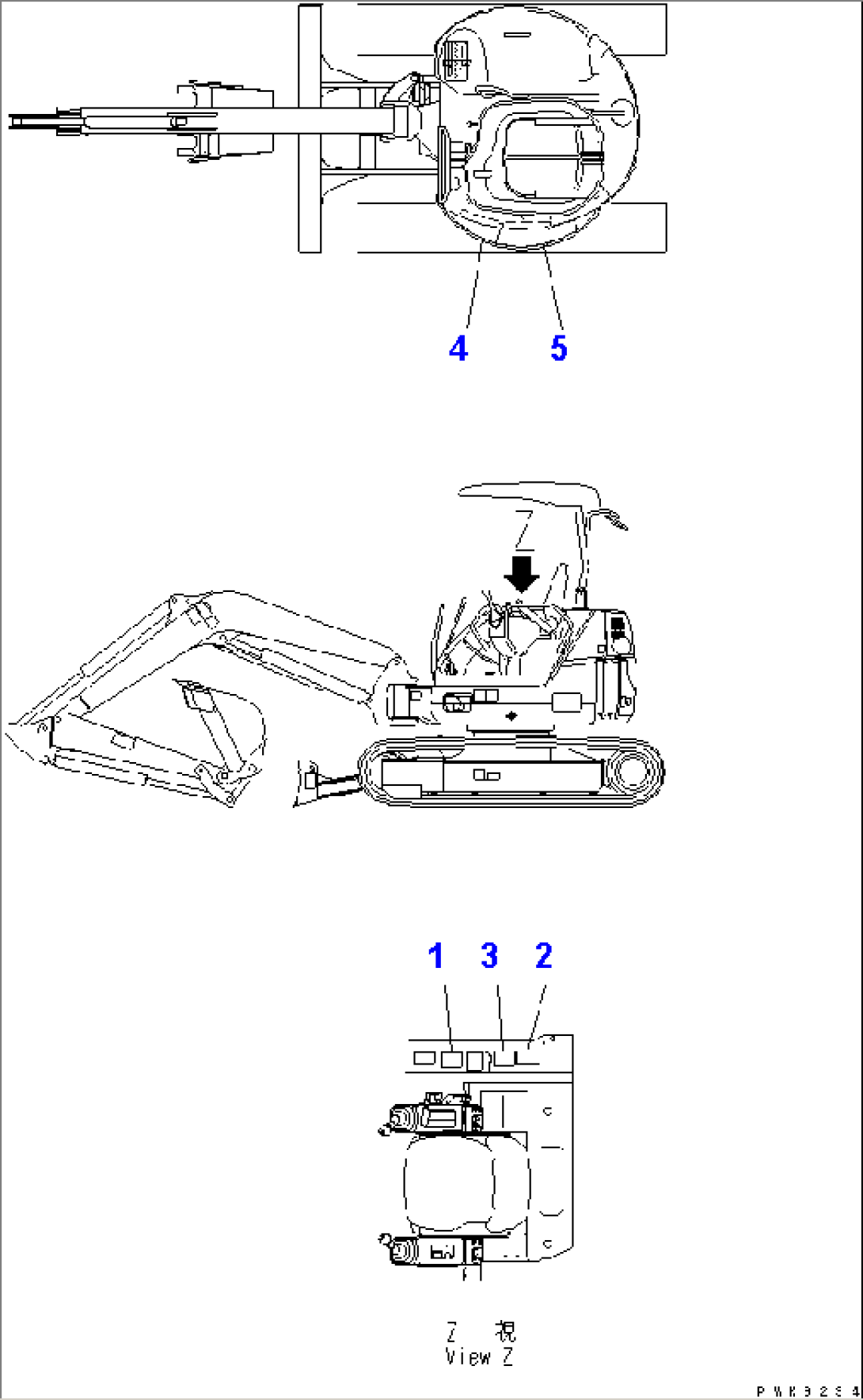 4
5

Z

1
3
2

Z 視
View Z

PWK3234