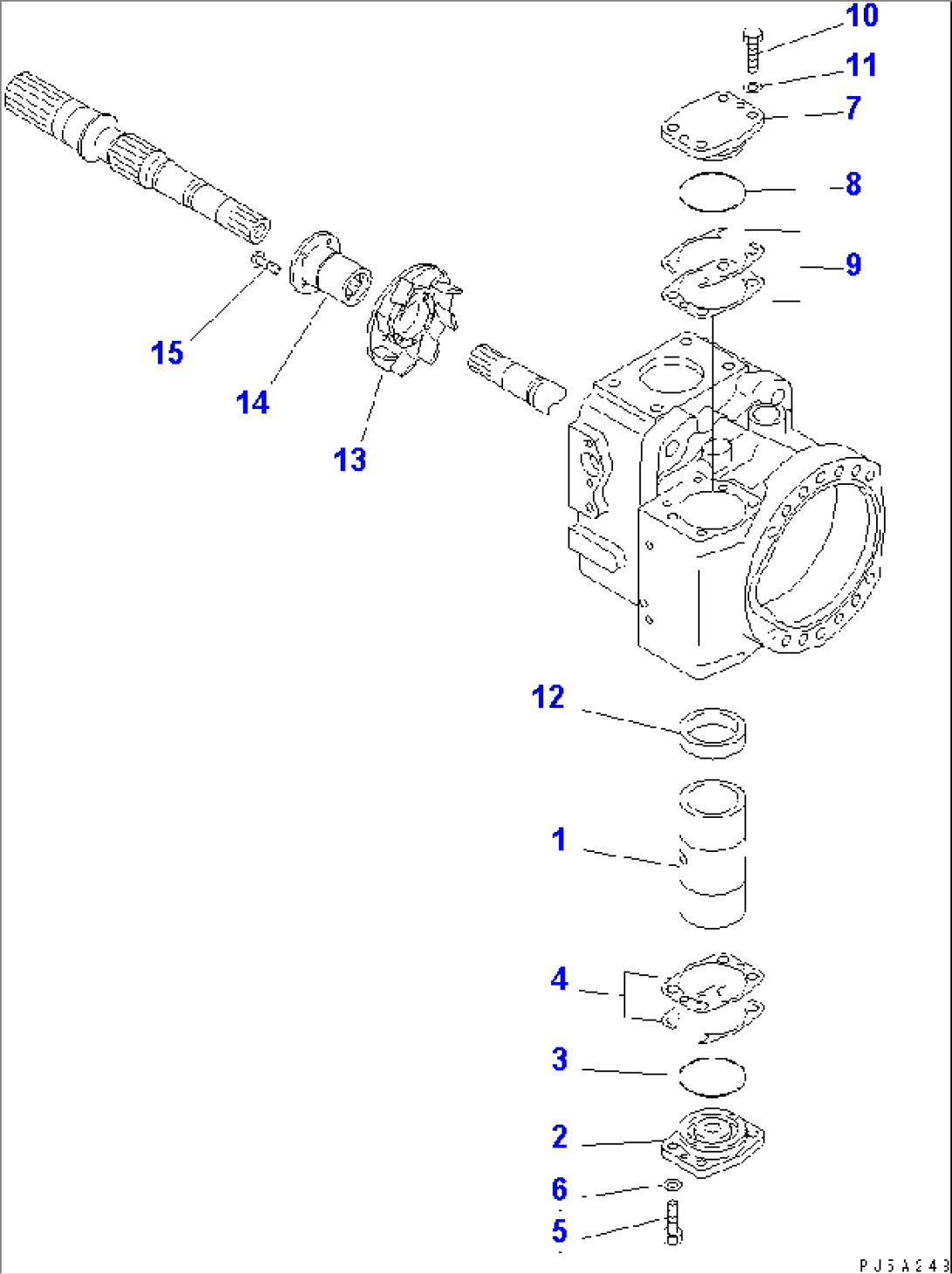 10
11
7
8
9
15
14
13
12
1
4
3
2
6
5
PJ5A243