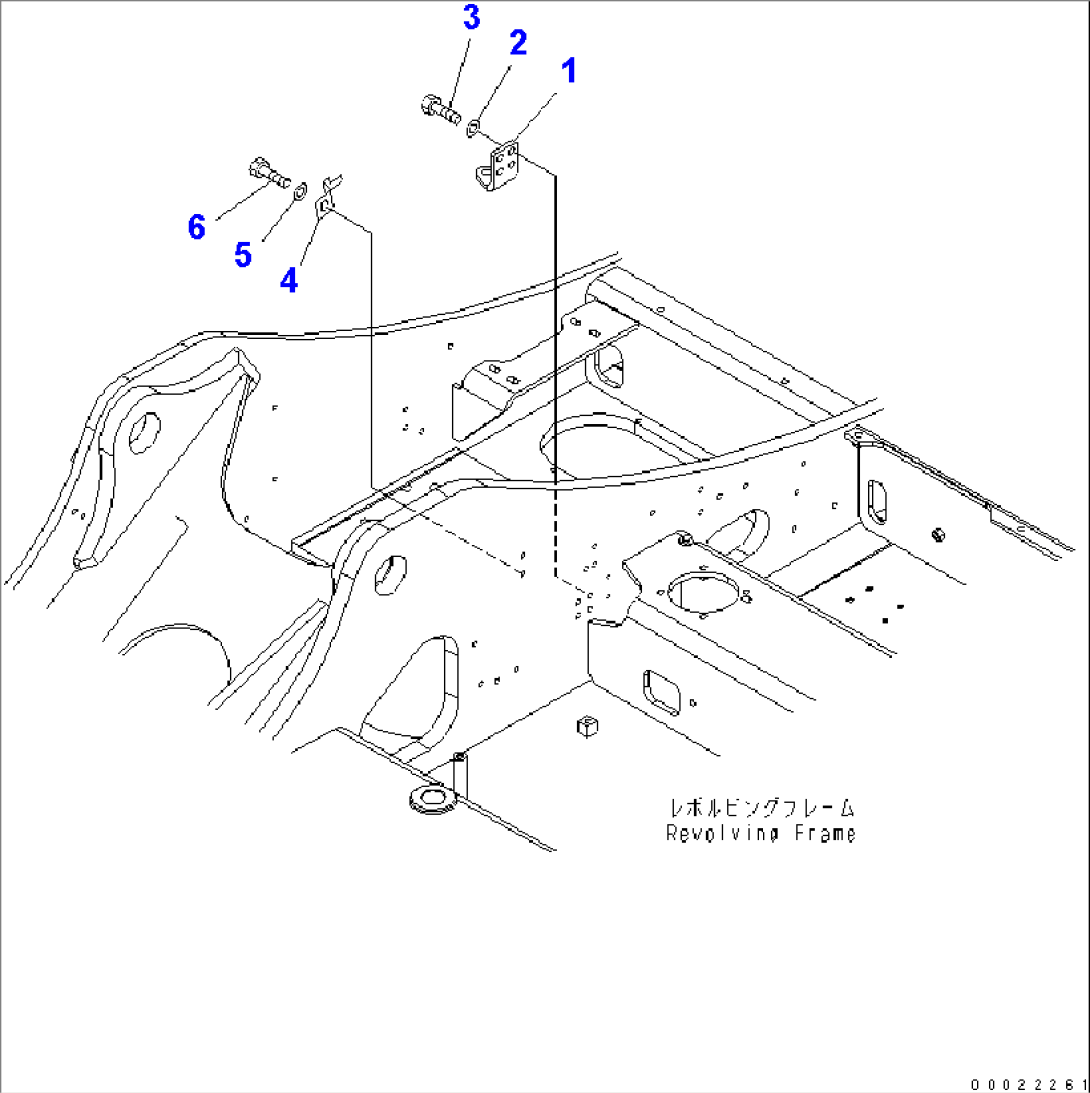 3
2
1
6
5
4
レボルビングフレーム
Revolving Frame
00022261