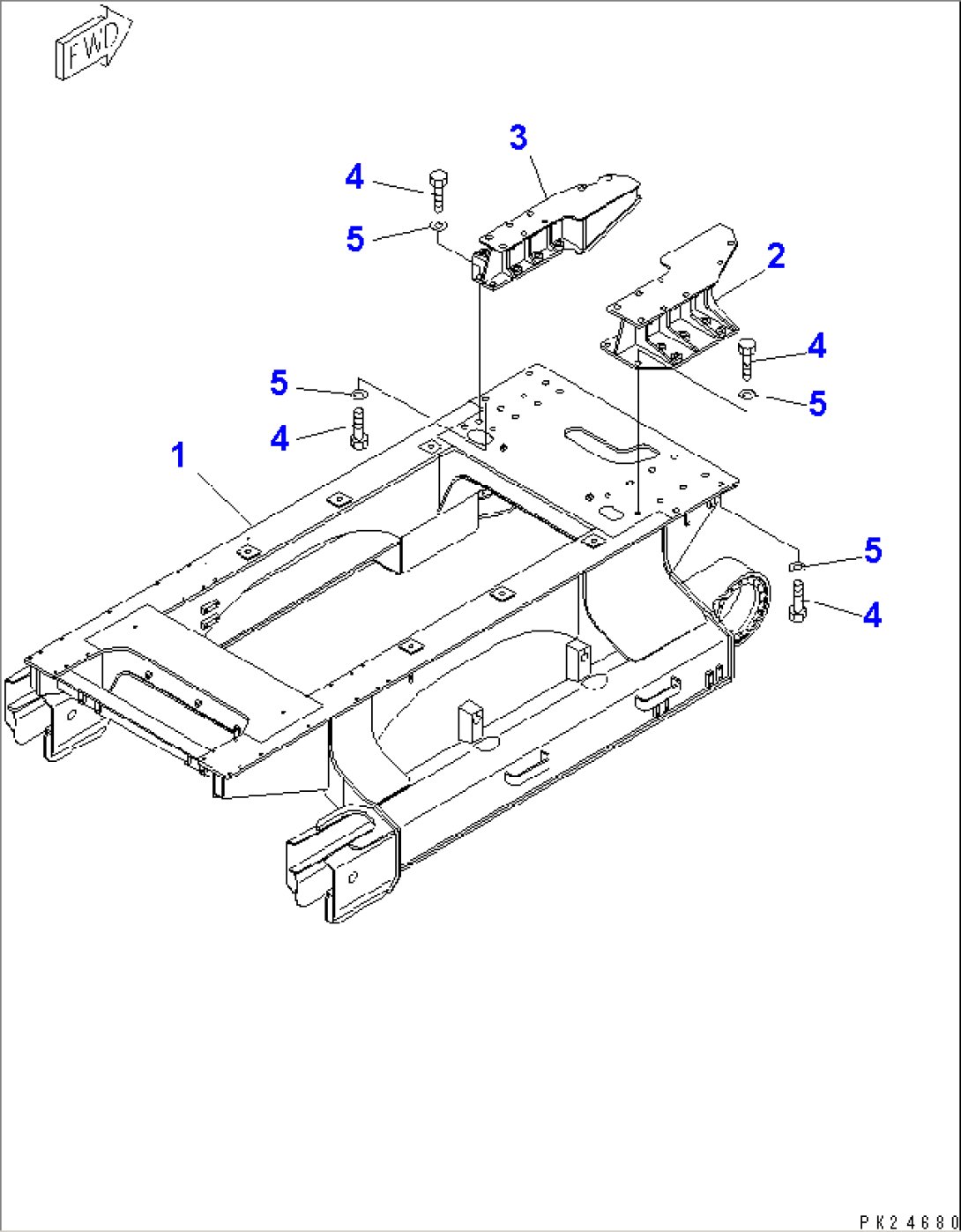 FWD

3

4

5

2

4

5

5

4

1

5

4

PK24680