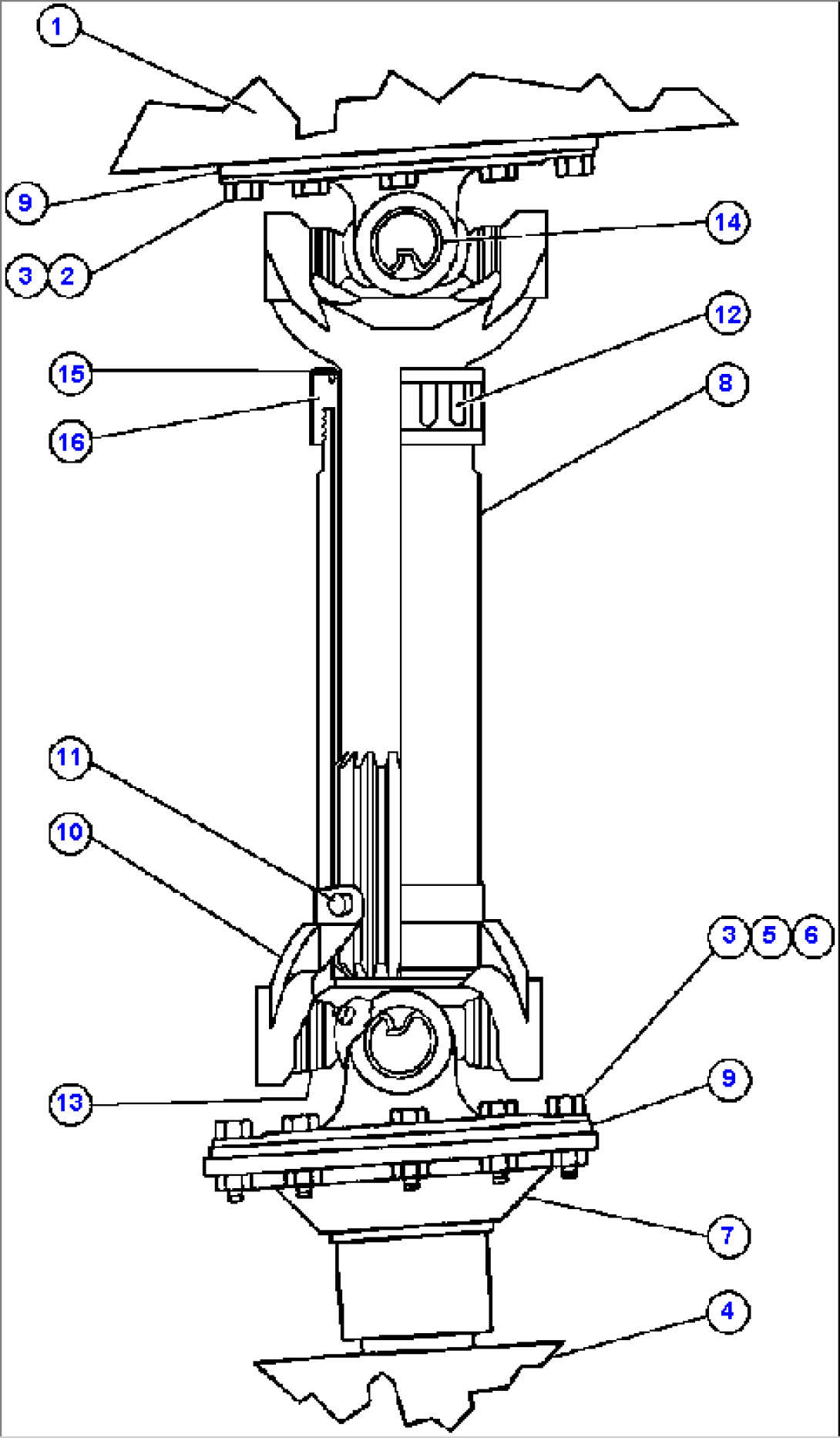 1
9
14
3 2
12
15
8
16
11
10
3 5 6
9
13
7
4