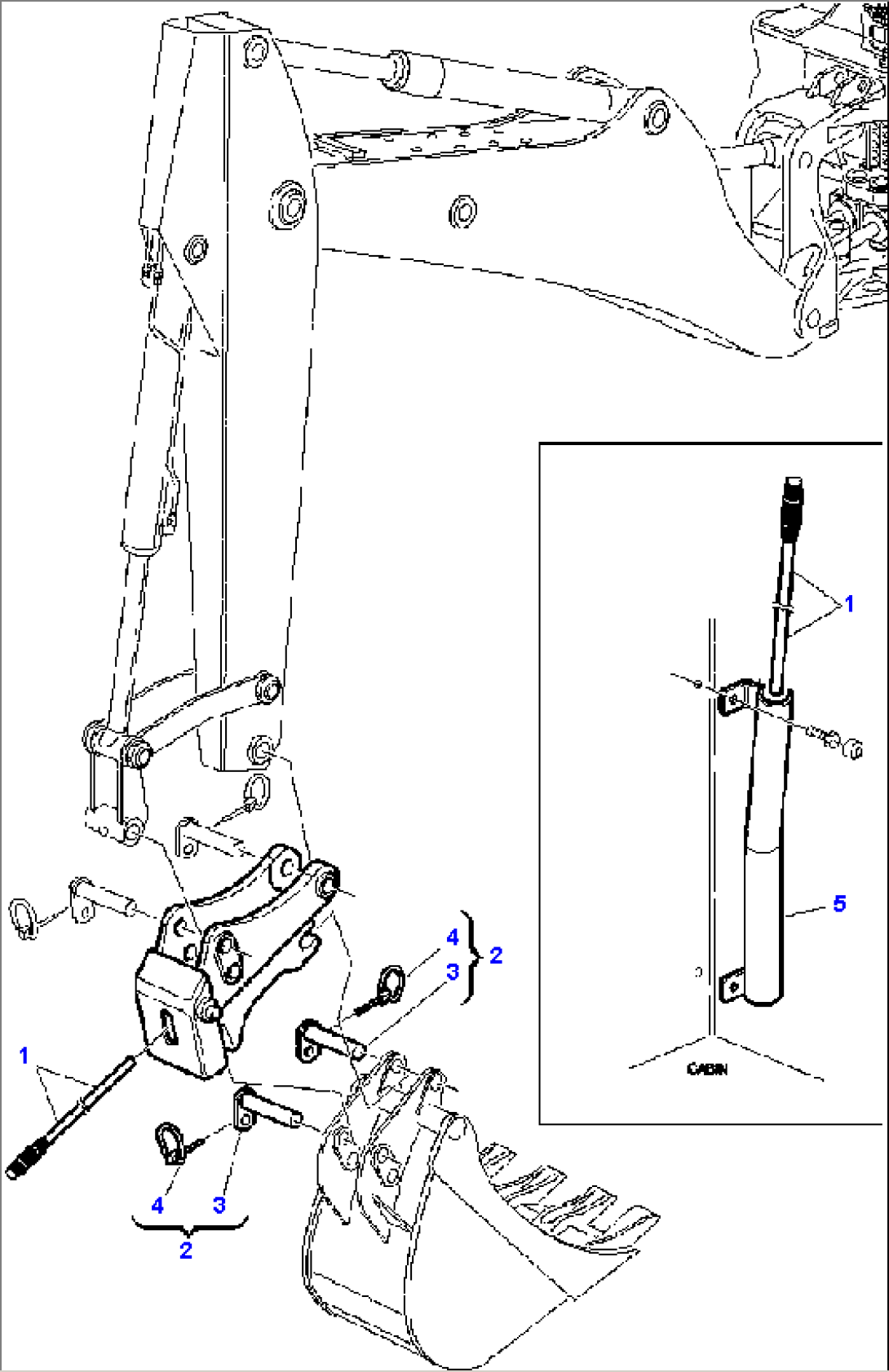 1
5
CABIN
4
3
2
1
4
3
2