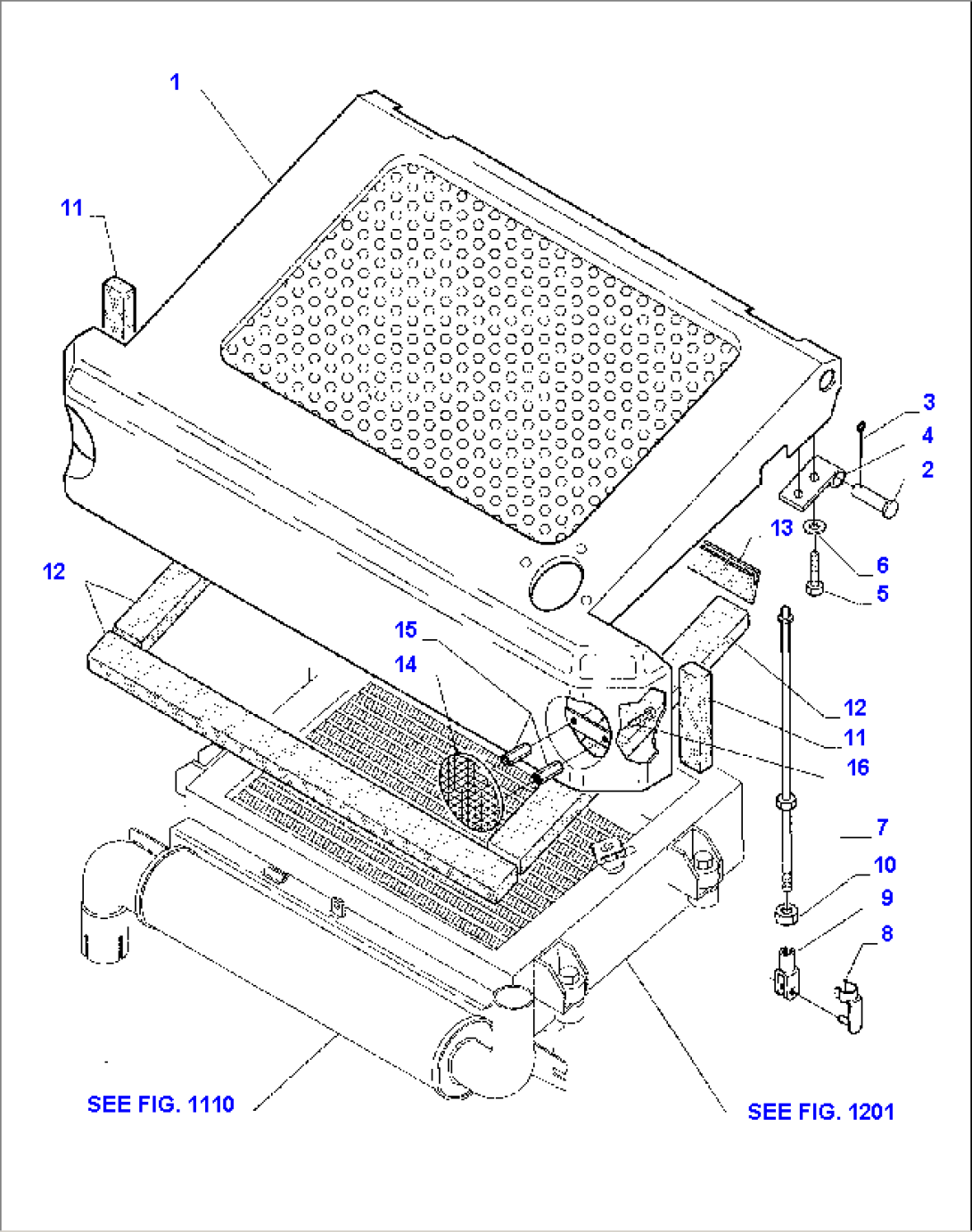 1

11

3

4

2

13

6

5

12

15

14

12

11

16

7

10

9

8

SEE FIG. 1110

SEE FIG. 1201