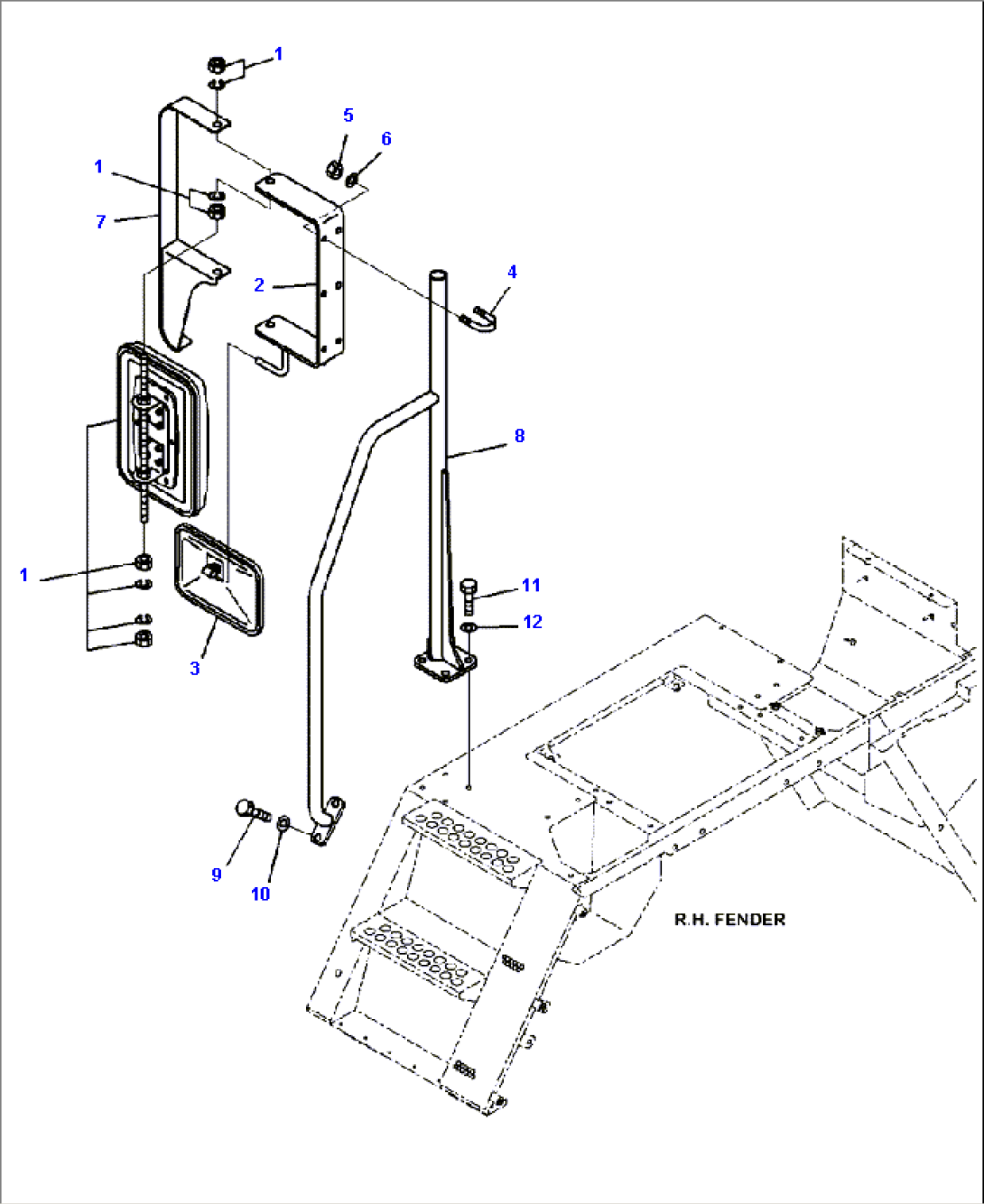 1
5
6
1
7
2
4
8
1
3
11
12
9
10
R.H. FENDER