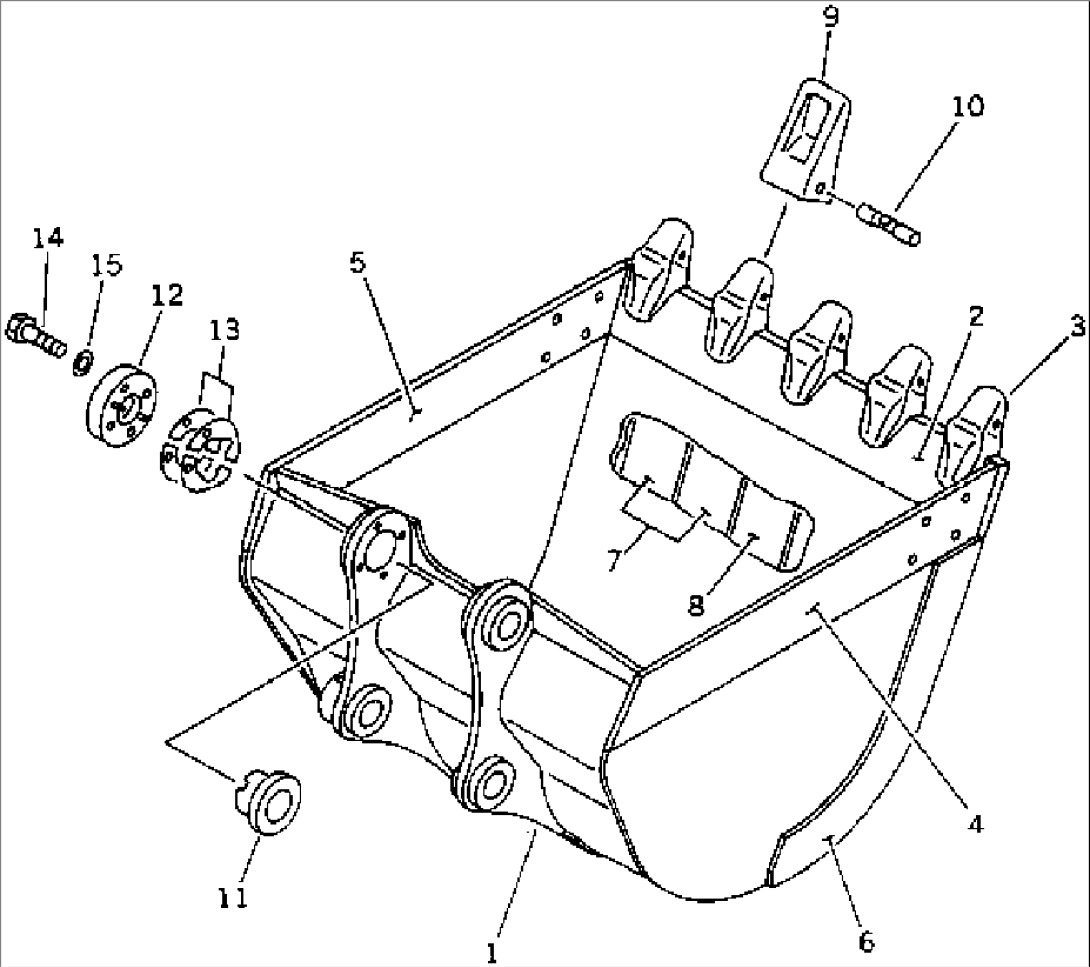 9
10
14
15
12
13
5
2
3
7
8
4
11
1
6