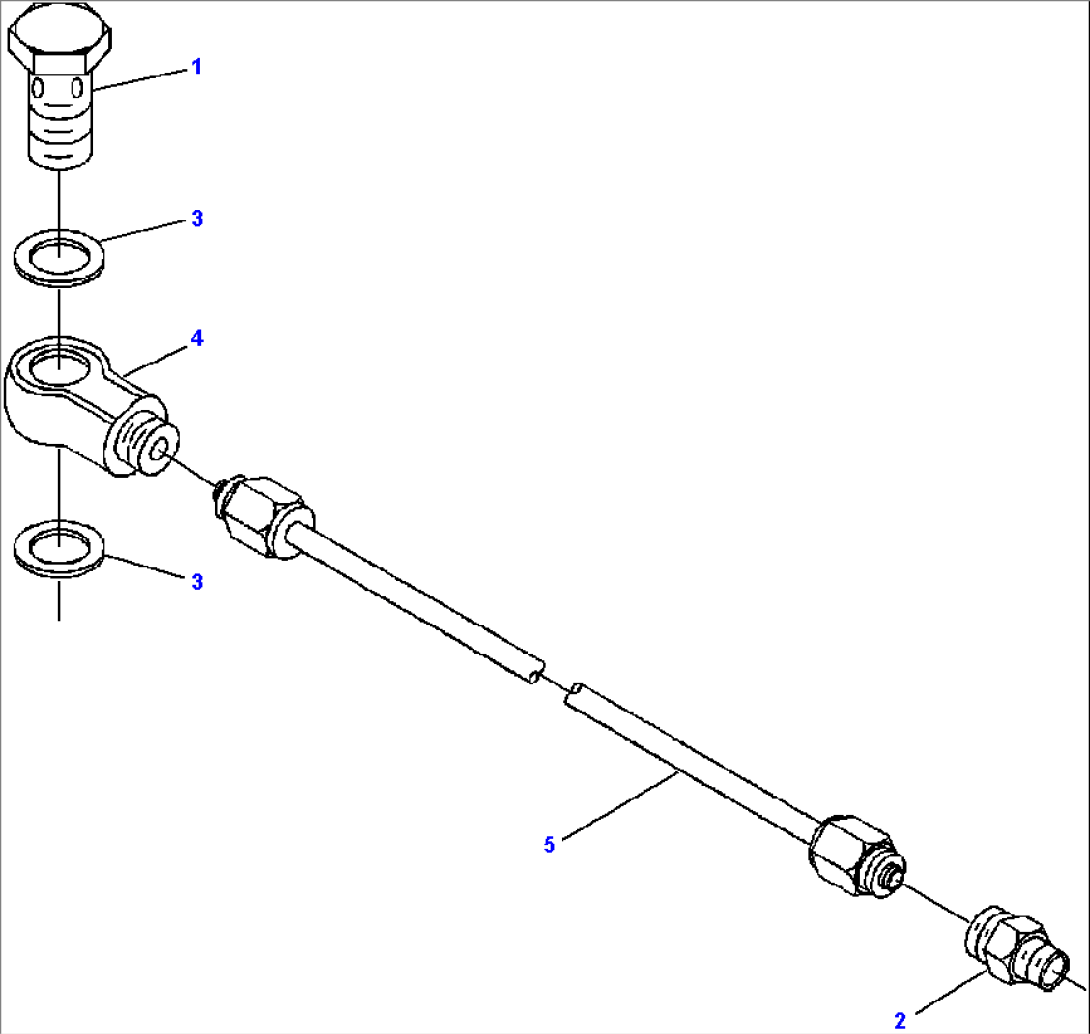 1
3
4
3
5
2