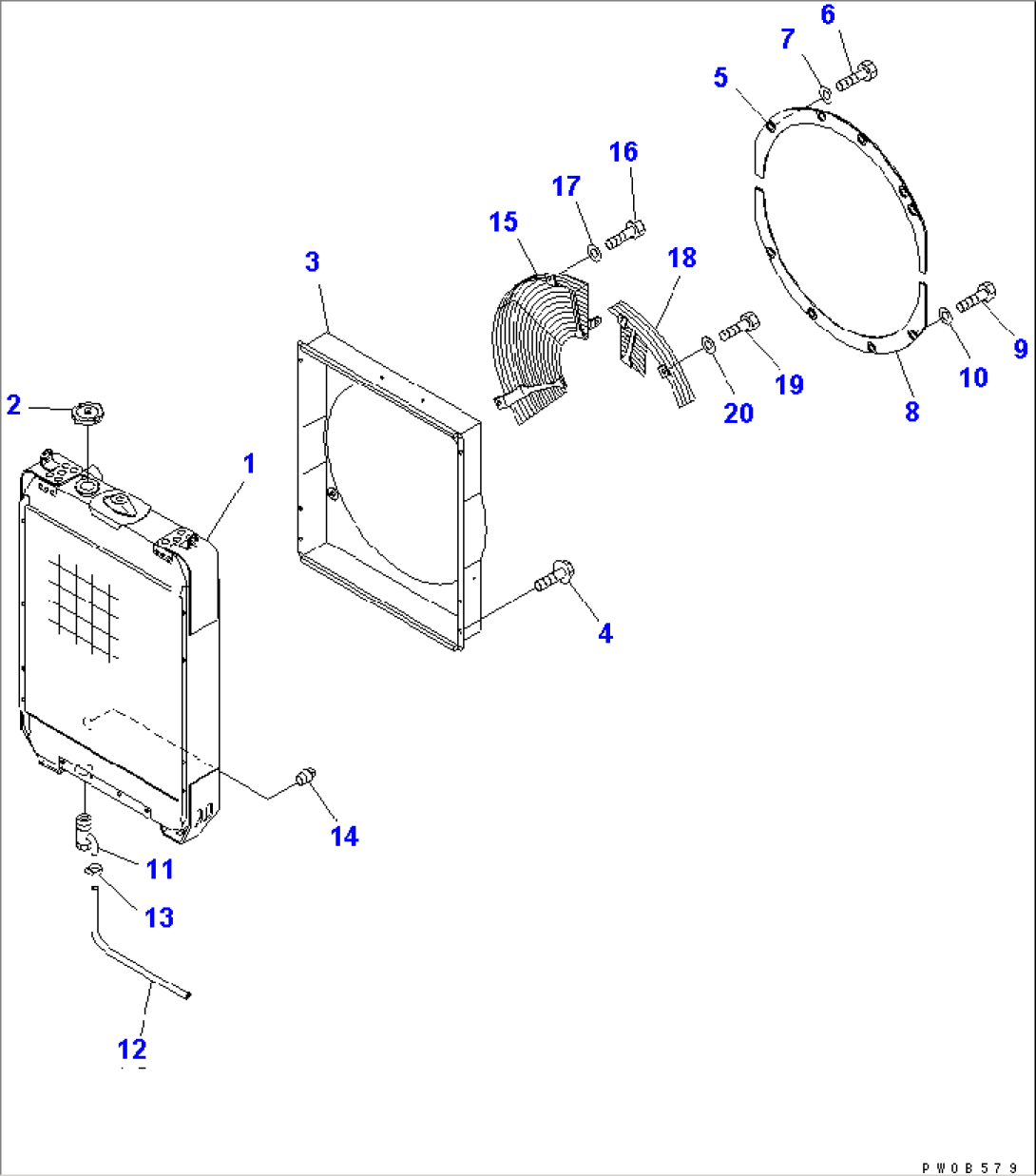 6
7
5
16
17
15
18
3
9
10
19
20
8
2
1
4
14
11
13
12
PW0B579