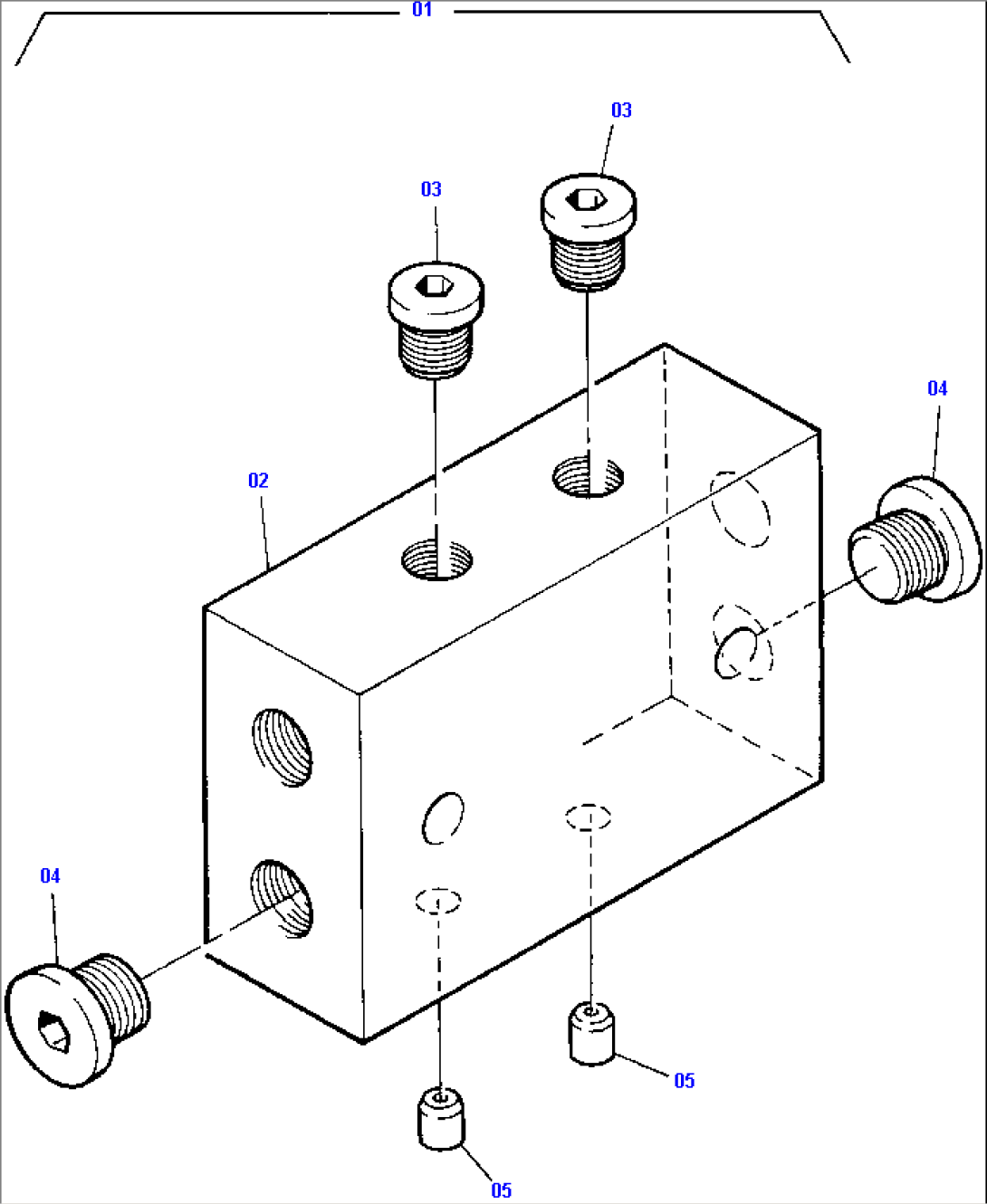 01
03
03
04
02
04
05
05