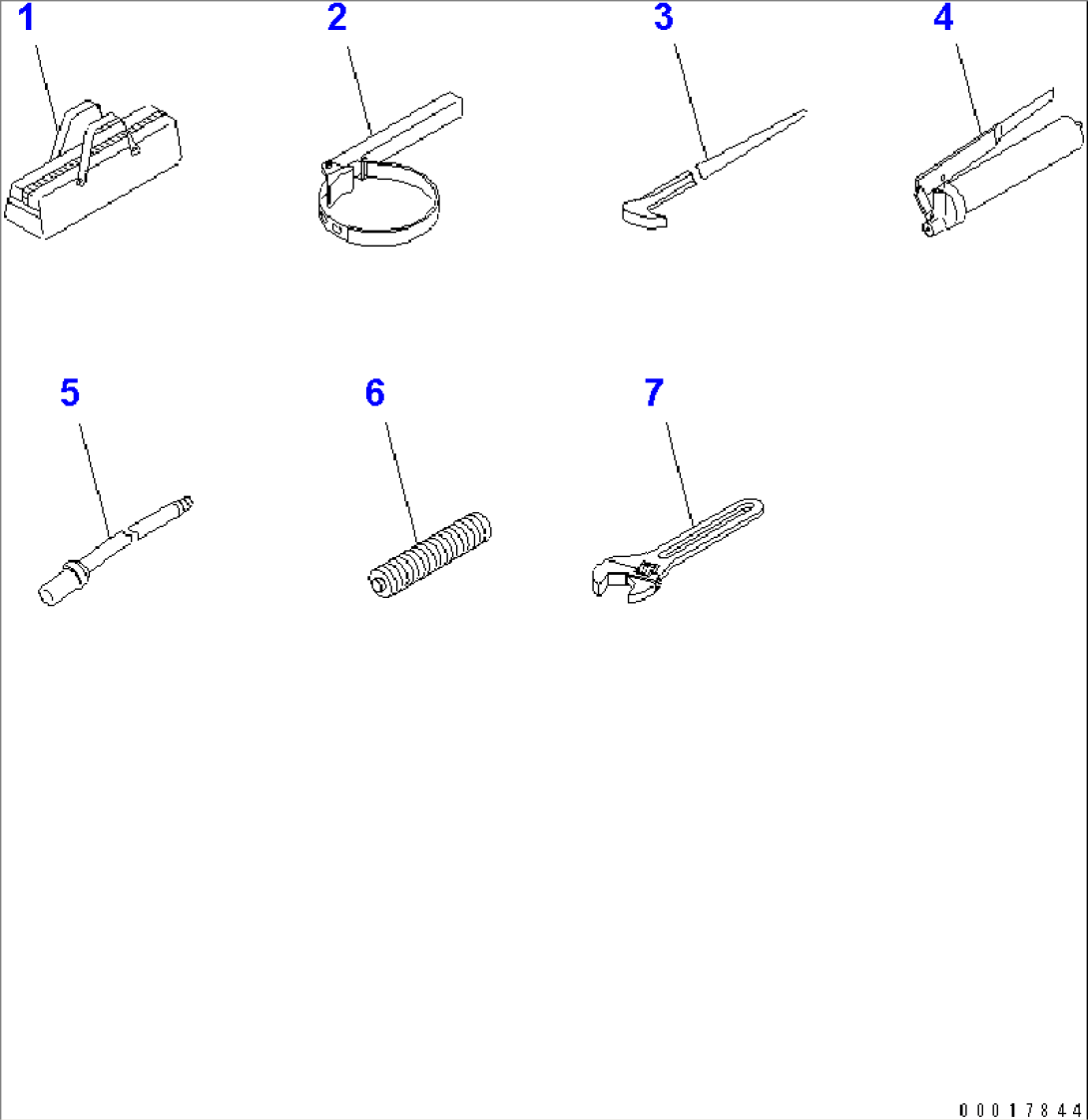 1
2
3
4
5
6
7
00017844